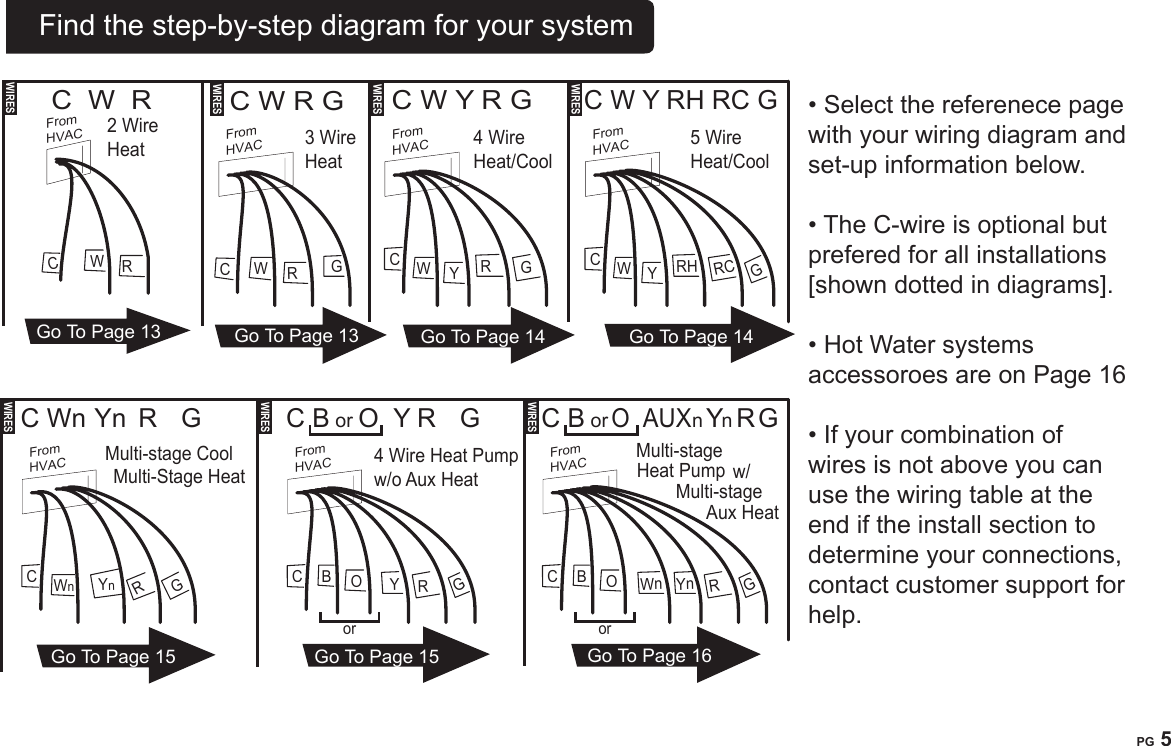 Find the step-by-step diagram for your system

WIRES C W R
From HVAC
2 Wire Heat
C W R
Go To Page 13

WIRES C W R G
From HVAC
3 Wire Heat
C W R G
Go To Page 13

WIRES C W Y R G
From HVAC
4 Wire Heat/Cool
C W Y R G
Go To Page 14

WIRES C W Y RH RC G
From HVAC
5 Wire Heat/Cool
C W Y RH RC G
Go To Page 14

WIRES C Wn Yn R G
From HVAC
Multi-stage Cool Multi-Stage Heat
C Wn Yn R G
Go To Page 15

WIRES C B or O Y R G
From HVAC
4 Wire Heat Pump w/o Aux Heat
C B O Y R G
or
Go To Page 15

WIRES C B or O AUXn Yn R G
From HVAC
Multi-stage Heat Pump w/ Multi-stage Aux Heat
C B O Wn Yn R G
or
Go To Page 16

• Select the referenece page with your wiring diagram and set-up information below.

• The C-wire is optional but prefered for all installations [shown dotted in diagrams].

• Hot Water systems accessoroes are on Page 16

• If your combination of wires is not above you can use the wiring table at the end if the install section to determine your connections, contact customer support for help.

PG 5