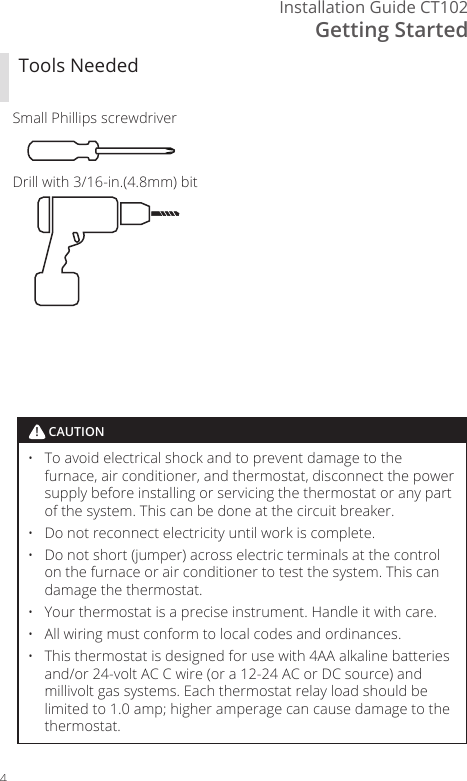 Installation Guide CT102
Getting Started

Tools Needed

Small Phillips screwdriver

Drill with 3/16-in.(4.8mm) bit

CAUTION

• To avoid electrical shock and to prevent damage to the furnace, air conditioner, and thermostat, disconnect the power supply before installing or servicing the thermostat or any part of the system. This can be done at the circuit breaker.
• Do not reconnect electricity until work is complete.
• Do not short (jumper) across electric terminals at the control on the furnace or air conditioner to test the system. This can damage the thermostat.
• Your thermostat is a precise instrument. Handle it with care.
• All wiring must conform to local codes and ordinances.
• This thermostat is designed for use with 4AA alkaline batteries and/or 24-volt AC C wire (or a 12-24 AC or DC source) and millivolt gas systems. Each thermostat relay load should be limited to 1.0 amp; higher amperage can cause damage to the thermostat.

4