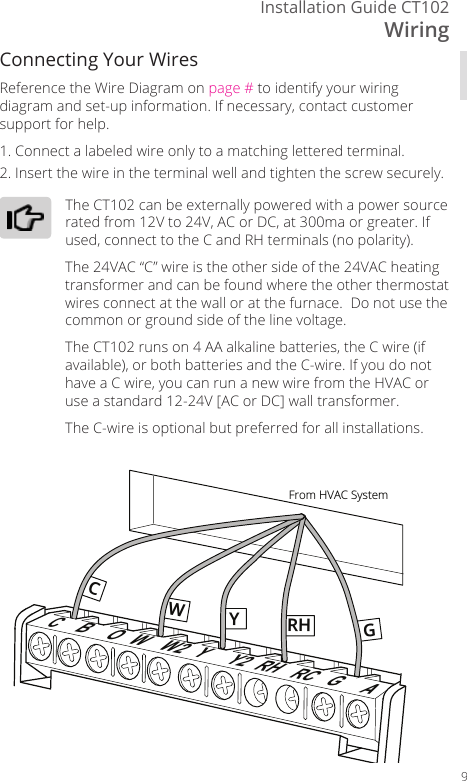 Installation Guide CT102
Wiring

Connecting Your Wires

Reference the Wire Diagram on page # to identify your wiring diagram and set-up information. If necessary, contact customer support for help.

1. Connect a labeled wire only to a matching lettered terminal.
2. Insert the wire in the terminal well and tighten the screw securely.

The CT102 can be externally powered with a power source rated from 12V to 24V, AC or DC, at 300ma or greater. If used, connect to the C and RH terminals (no polarity).

The 24VAC “C” wire is the other side of the 24VAC heating transformer and can be found where the other thermostat wires connect at the wall or at the furnace.  Do not use the common or ground side of the line voltage.

The CT102 runs on 4 AA alkaline batteries, the C wire (if available), or both batteries and the C-wire. If you do not have a C wire, you can run a new wire from the HVAC or use a standard 12-24V [AC or DC] wall transformer.

The C-wire is optional but preferred for all installations.

From HVAC System

C
W
Y
RH
G

C B O W W2 Y Y2 RH RC G A

9