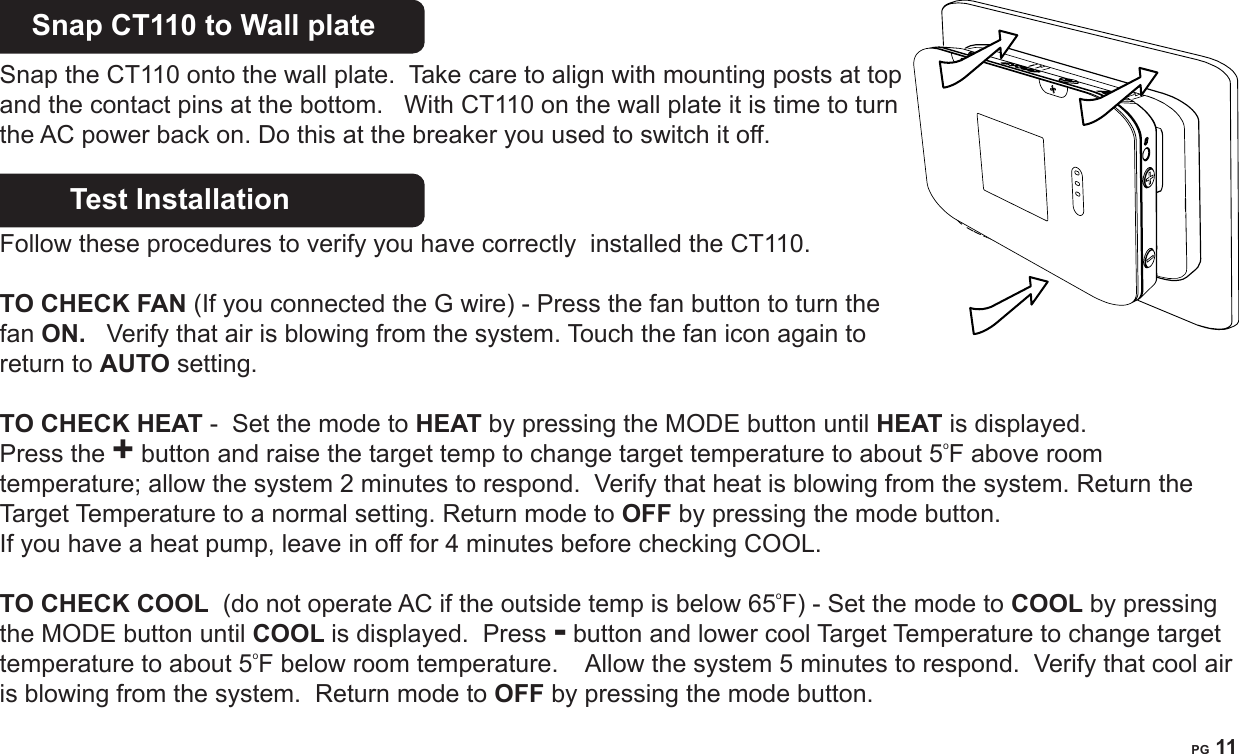 Snap CT110 to Wall plate

Snap the CT110 onto the wall plate. Take care to align with mounting posts at top and the contact pins at the bottom. With CT110 on the wall plate it is time to turn the AC power back on. Do this at the breaker you used to switch it off.

Test Installation

Follow these procedures to verify you have correctly installed the CT110.

TO CHECK FAN (If you connected the G wire) - Press the fan button to turn the fan ON. Verify that air is blowing from the system. Touch the fan icon again to return to AUTO setting.

TO CHECK HEAT - Set the mode to HEAT by pressing the MODE button until HEAT is displayed.
Press the + button and raise the target temp to change target temperature to about 5°F above room temperature; allow the system 2 minutes to respond. Verify that heat is blowing from the system. Return the Target Temperature to a normal setting. Return mode to OFF by pressing the mode button.
If you have a heat pump, leave in off for 4 minutes before checking COOL.

TO CHECK COOL (do not operate AC if the outside temp is below 65°F) - Set the mode to COOL by pressing the MODE button until COOL is displayed. Press - button and lower cool Target Temperature to change target temperature to about 5°F below room temperature. Allow the system 5 minutes to respond. Verify that cool air is blowing from the system. Return mode to OFF by pressing the mode button.

PG 11