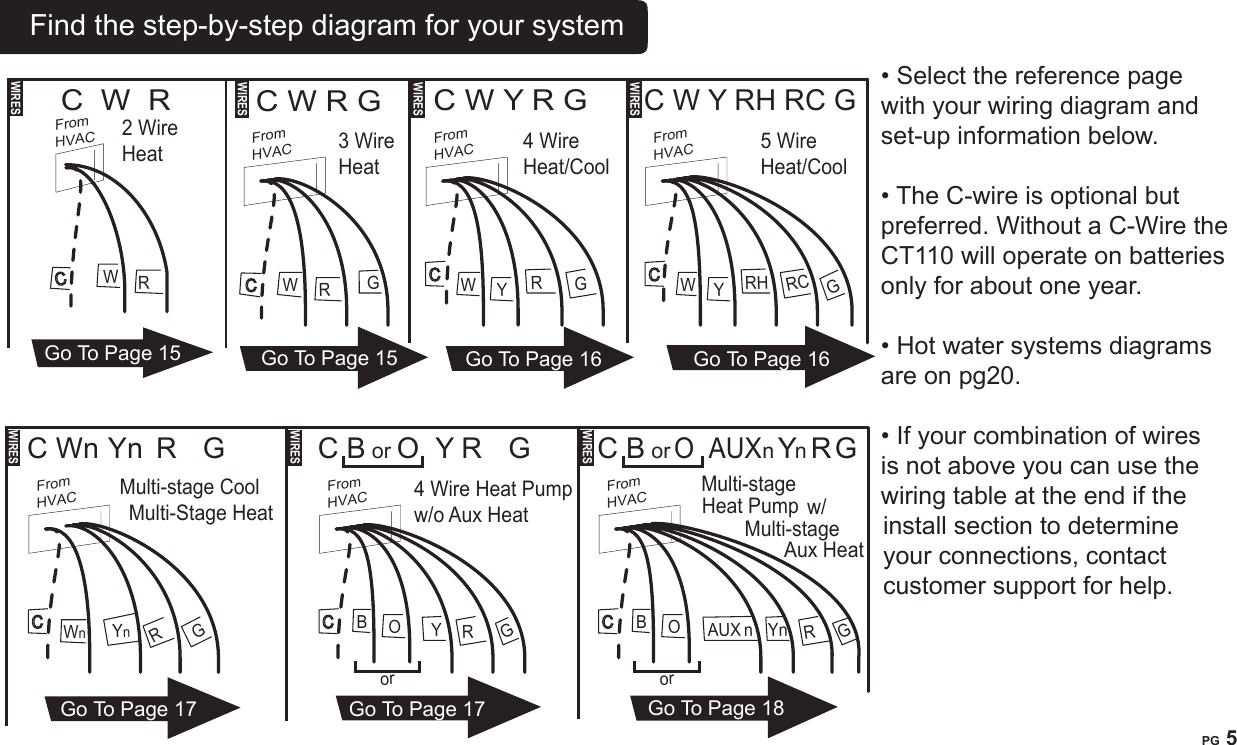 Find the step-by-step diagram for your system

WIRES C W R
From HVAC
2 Wire Heat
C W R
Go To Page 15

WIRES C W R G
From HVAC
3 Wire Heat
C W R G
Go To Page 15

WIRES C W Y R G
From HVAC
4 Wire Heat/Cool
C W Y R G
Go To Page 16

WIRES C W Y RH RC G
From HVAC
5 Wire Heat/Cool
C W Y RH RC G
Go To Page 16

WIRES C Wn Yn R G
From HVAC
Multi-stage Cool Multi-Stage Heat
C Wn Yn R G
Go To Page 17

WIRES C B or O Y R G
From HVAC
4 Wire Heat Pump w/o Aux Heat
C B O Y R G
or
Go To Page 17

WIRES C B or O AUXn Yn R G
From HVAC
Multi-stage Heat Pump w/ Multi-stage Aux Heat
C B O AUX n Yn R G
or
Go To Page 18

• Select the reference page with your wiring diagram and set-up information below.

• The C-wire is optional but preferred. Without a C-Wire the CT110 will operate on batteries only for about one year.

• Hot water systems diagrams are on pg20.

• If your combination of wires is not above you can use the wiring table at the end if the install section to determine your connections, contact customer support for help.

PG 5