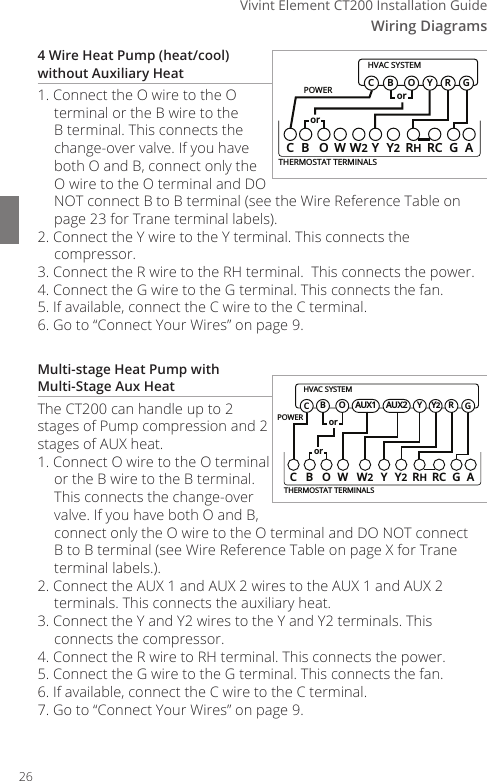 Vivint Element CT200 Installation Guide
Wiring Diagrams

4 Wire Heat Pump (heat/cool) without Auxiliary Heat

HVAC SYSTEM
POWER
C B O Y R G
or
or
C B O W W2 Y Y2 RH RC G A
THERMOSTAT TERMINALS

1. Connect the O wire to the O terminal or the B wire to the B terminal. This connects the change-over valve. If you have both O and B, connect only the O wire to the O terminal and DO NOT connect B to B terminal (see the Wire Reference Table on page 23 for Trane terminal labels).
2. Connect the Y wire to the Y terminal. This connects the compressor.
3. Connect the R wire to the RH terminal. This connects the power.
4. Connect the G wire to the G terminal. This connects the fan.
5. If available, connect the C wire to the C terminal.
6. Go to “Connect Your Wires” on page 9.

Multi-stage Heat Pump with Multi-Stage Aux Heat

HVAC SYSTEM
POWER
C B O AUX1 AUX2 Y Y2 R G
or
or
C B O W W2 Y Y2 RH RC G A
THERMOSTAT TERMINALS

The CT200 can handle up to 2 stages of Pump compression and 2 stages of AUX heat.
1. Connect O wire to the O terminal or the B wire to the B terminal. This connects the change-over valve. If you have both O and B, connect only the O wire to the O terminal and DO NOT connect B to B terminal (see Wire Reference Table on page X for Trane terminal labels.).
2. Connect the AUX 1 and AUX 2 wires to the AUX 1 and AUX 2 terminals. This connects the auxiliary heat.
3. Connect the Y and Y2 wires to the Y and Y2 terminals. This connects the compressor.
4. Connect the R wire to RH terminal. This connects the power.
5. Connect the G wire to the G terminal. This connects the fan.
6. If available, connect the C wire to the C terminal.
7. Go to “Connect Your Wires” on page 9.

26