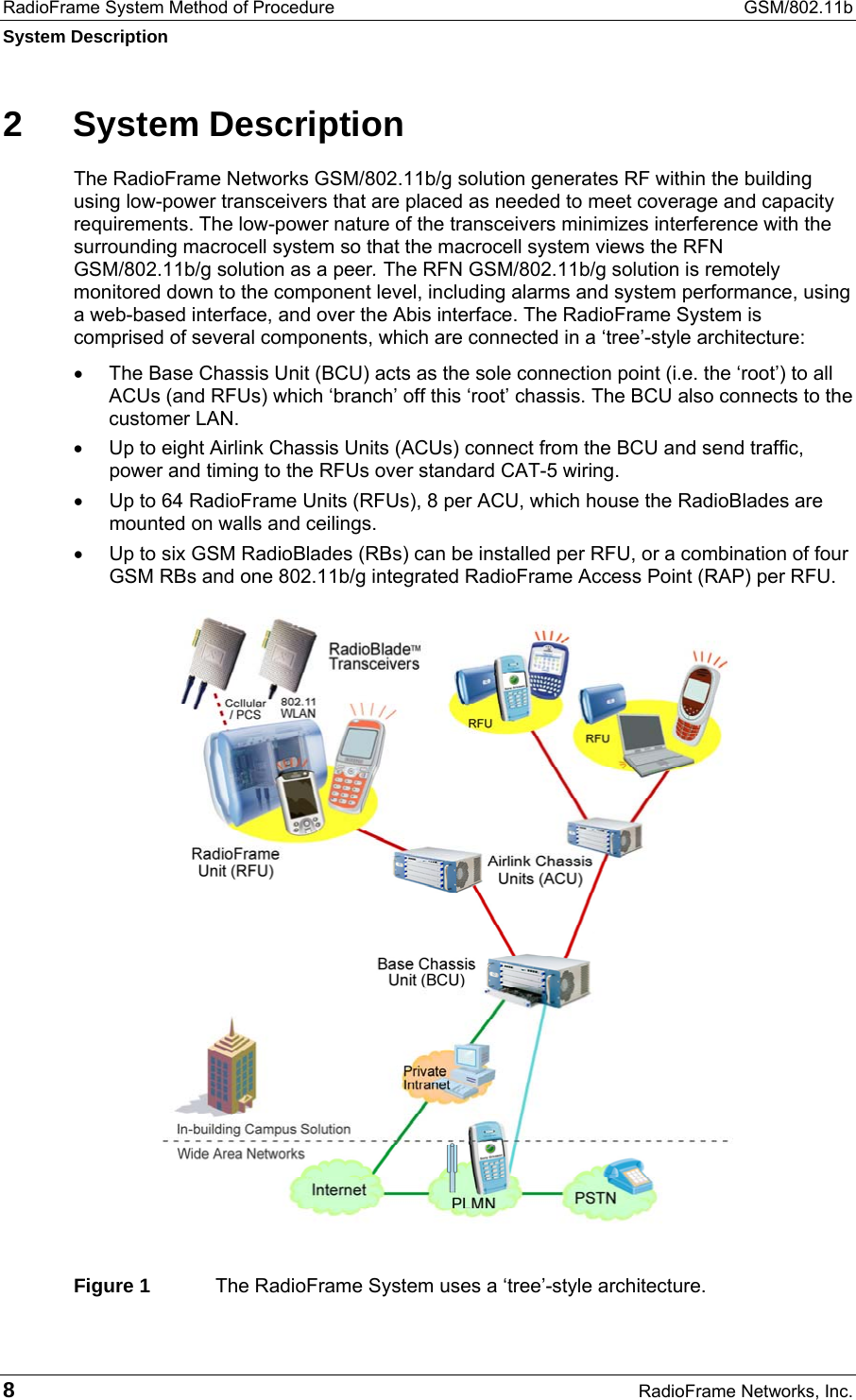 RadioFrame System Method of Procedure GSM/802.11b

System Description

2 System Description

The RadioFrame Networks GSM/802.11b/g solution generates RF within the building using low-power transceivers that are placed as needed to meet coverage and capacity requirements. The low-power nature of the transceivers minimizes interference with the surrounding macrocell system so that the macrocell system views the RFN GSM/802.11b/g solution as a peer. The RFN GSM/802.11b/g solution is remotely monitored down to the component level, including alarms and system performance, using a web-based interface, and over the Abis interface. The RadioFrame System is comprised of several components, which are connected in a ‘tree’-style architecture:

• The Base Chassis Unit (BCU) acts as the sole connection point (i.e. the ‘root’) to all ACUs (and RFUs) which ‘branch’ off this ‘root’ chassis. The BCU also connects to the customer LAN.

• Up to eight Airlink Chassis Units (ACUs) connect from the BCU and send traffic, power and timing to the RFUs over standard CAT-5 wiring.

• Up to 64 RadioFrame Units (RFUs), 8 per ACU, which house the RadioBlades are mounted on walls and ceilings.

• Up to six GSM RadioBlades (RBs) can be installed per RFU, or a combination of four GSM RBs and one 802.11b/g integrated RadioFrame Access Point (RAP) per RFU.

RadioBlade™ Transceivers
Cellular / PCS
802.11 WLAN
RFU
RFU
RadioFrame Unit (RFU)
Airlink Chassis Units (ACU)
Base Chassis Unit (BCU)
Private Intranet
In-building Campus Solution
Wide Area Networks
Internet
PLMN
PSTN

Figure 1 The RadioFrame System uses a ‘tree’-style architecture.

8 RadioFrame Networks, Inc.