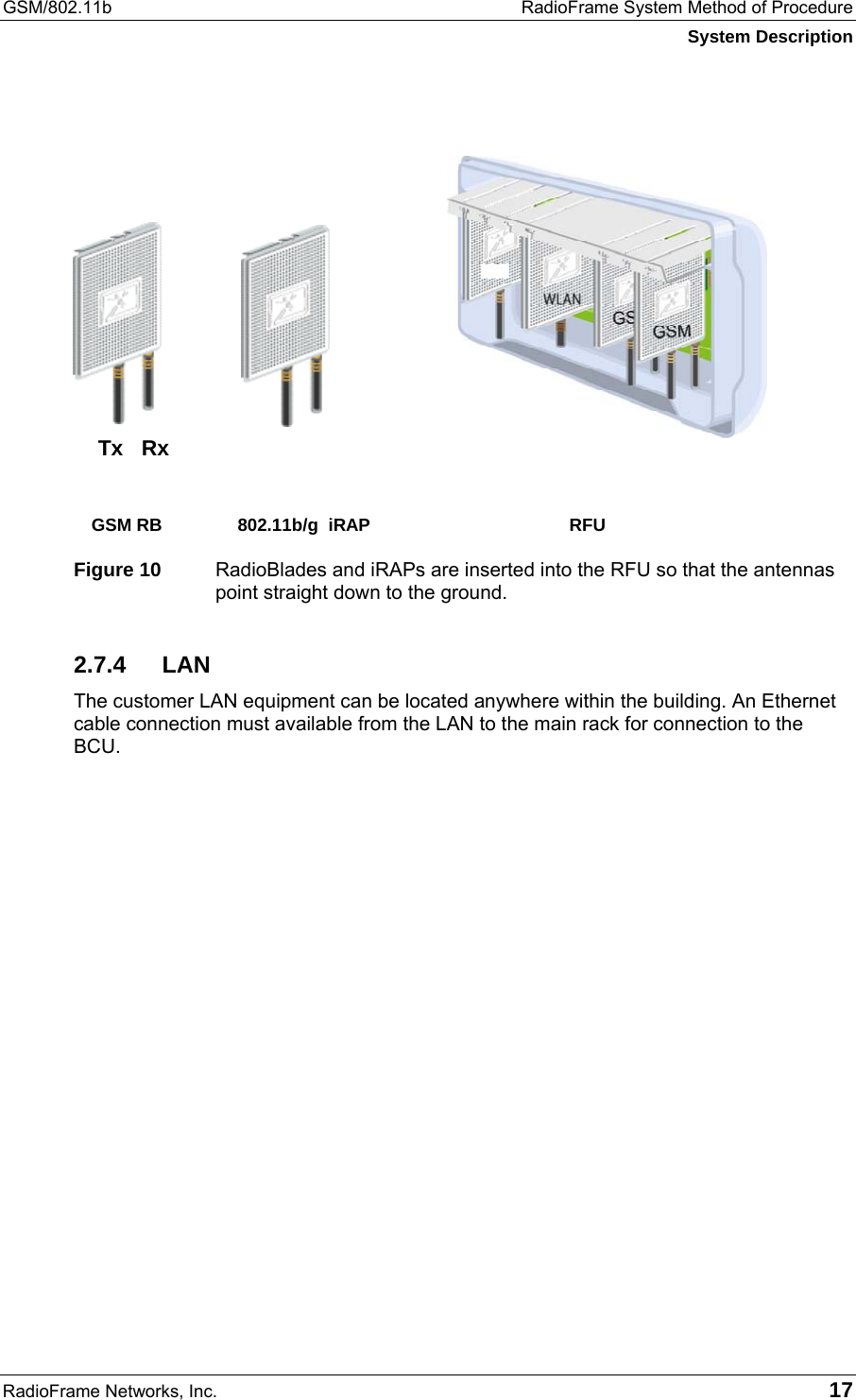 GSM/802.11b RadioFrame System Method of Procedure

System Description

WLAN

GS

GSM

Tx Rx

GSM RB 802.11b/g iRAP RFU

Figure 10 RadioBlades and iRAPs are inserted into the RFU so that the antennas point straight down to the ground.

2.7.4 LAN

The customer LAN equipment can be located anywhere within the building. An Ethernet cable connection must available from the LAN to the main rack for connection to the BCU.

RadioFrame Networks, Inc. 17