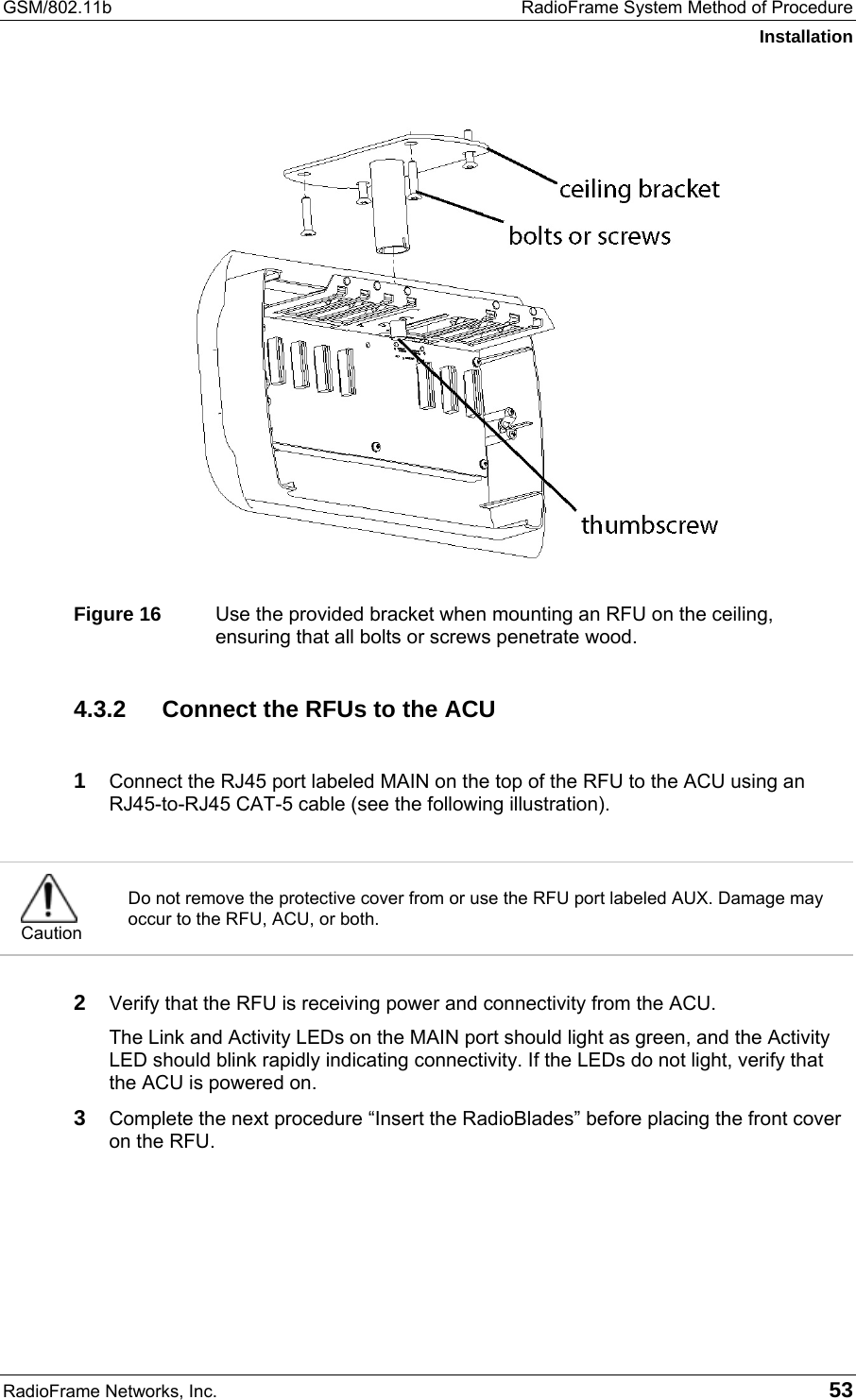 GSM/802.11b RadioFrame System Method of Procedure
Installation

ceiling bracket
bolts or screws
thumbscrew

Figure 16 Use the provided bracket when mounting an RFU on the ceiling, ensuring that all bolts or screws penetrate wood.

4.3.2 Connect the RFUs to the ACU

1 Connect the RJ45 port labeled MAIN on the top of the RFU to the ACU using an RJ45-to-RJ45 CAT-5 cable (see the following illustration).

Caution

Do not remove the protective cover from or use the RFU port labeled AUX. Damage may occur to the RFU, ACU, or both.

2 Verify that the RFU is receiving power and connectivity from the ACU.

The Link and Activity LEDs on the MAIN port should light as green, and the Activity LED should blink rapidly indicating connectivity. If the LEDs do not light, verify that the ACU is powered on.

3 Complete the next procedure “Insert the RadioBlades” before placing the front cover on the RFU.

RadioFrame Networks, Inc. 53