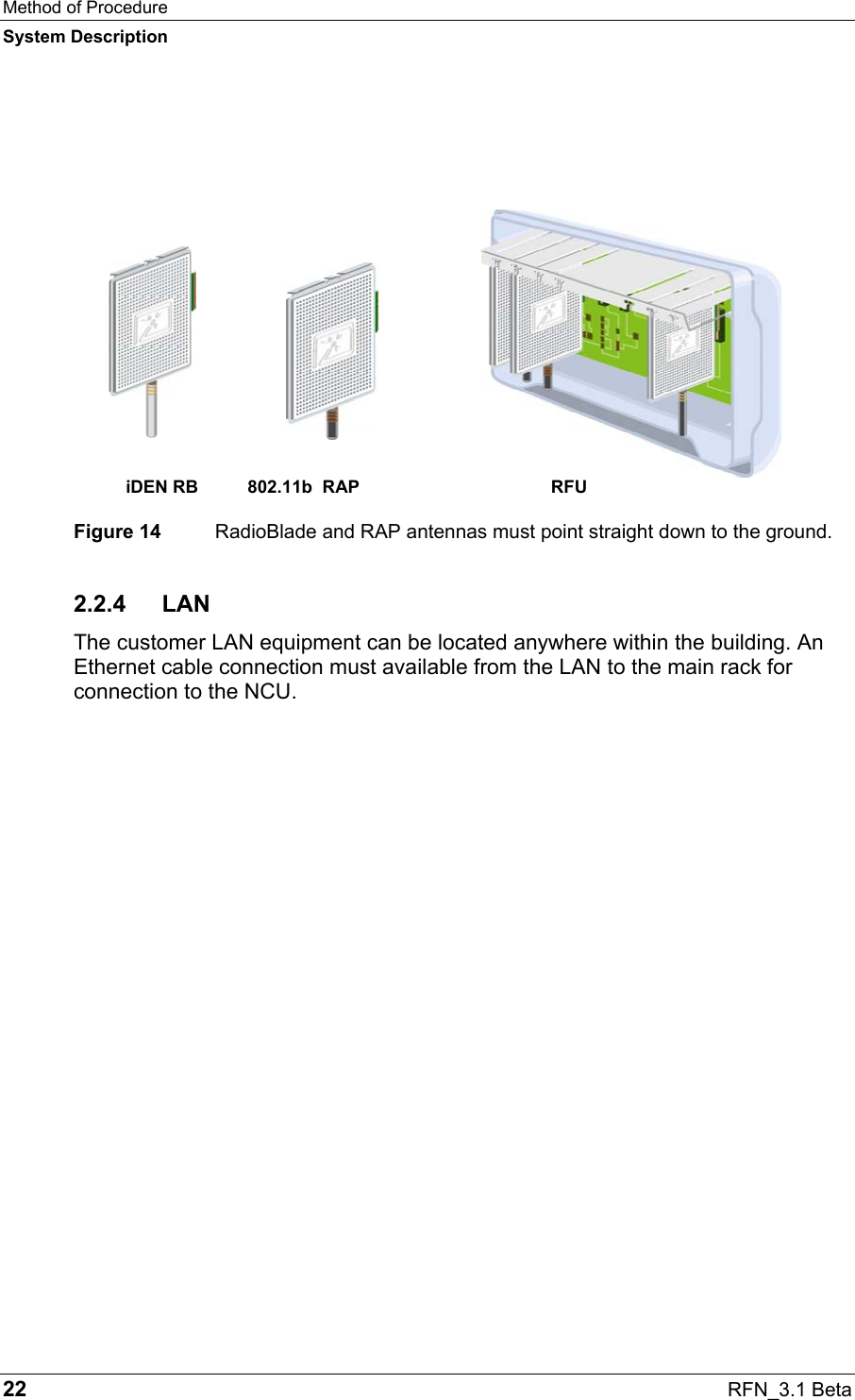 Method of Procedure

System Description

iDEN RB 802.11b RAP RFU

Figure 14 RadioBlade and RAP antennas must point straight down to the ground.

2.2.4 LAN

The customer LAN equipment can be located anywhere within the building. An Ethernet cable connection must available from the LAN to the main rack for connection to the NCU.

22 RFN_3.1 Beta