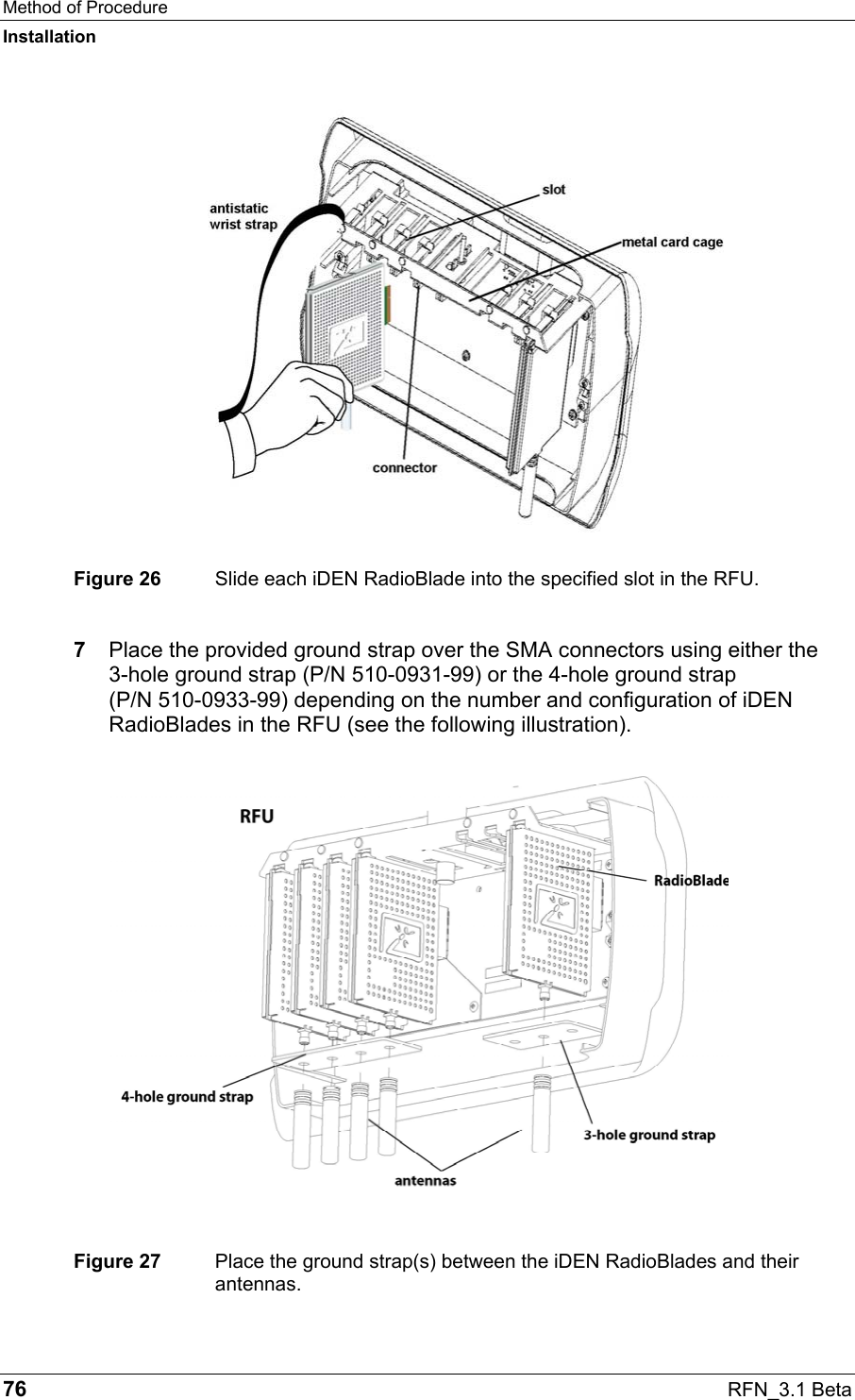 Method of Procedure

Installation

antistatic wrist strap

slot

metal card cage

connector

Figure 26 Slide each iDEN RadioBlade into the specified slot in the RFU.

7 Place the provided ground strap over the SMA connectors using either the 3-hole ground strap (P/N 510-0931-99) or the 4-hole ground strap (P/N 510-0933-99) depending on the number and configuration of iDEN RadioBlades in the RFU (see the following illustration).

RFU

RadioBlade

4-hole ground strap

3-hole ground strap

antennas

Figure 27 Place the ground strap(s) between the iDEN RadioBlades and their antennas.

76 RFN_3.1 Beta