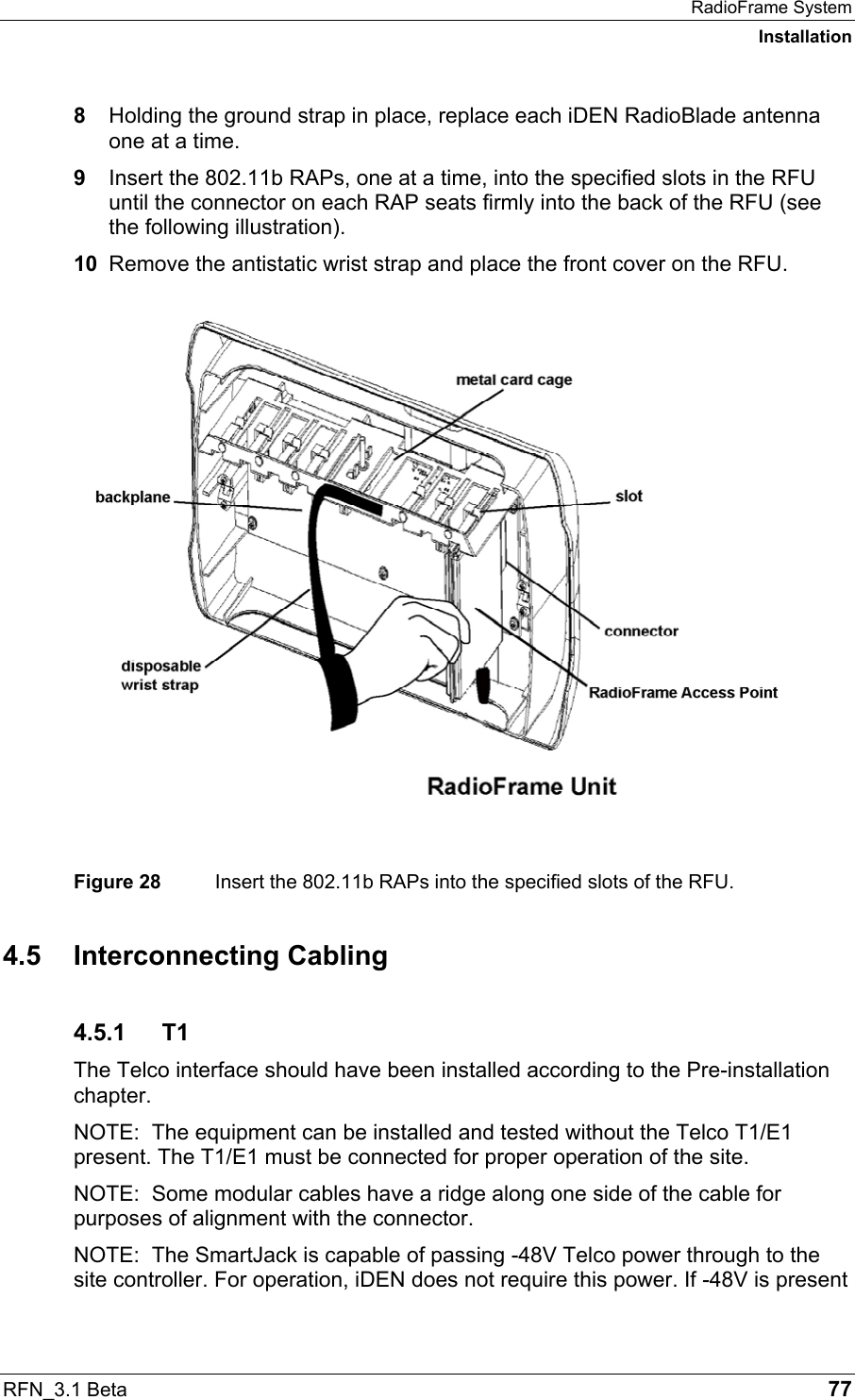 RadioFrame System
Installation

8 Holding the ground strap in place, replace each iDEN RadioBlade antenna one at a time.

9 Insert the 802.11b RAPs, one at a time, into the specified slots in the RFU until the connector on each RAP seats firmly into the back of the RFU (see the following illustration).

10 Remove the antistatic wrist strap and place the front cover on the RFU.

metal card cage
backplane
slot
connector
disposable wrist strap
RadioFrame Access Point
RadioFrame Unit

Figure 28 Insert the 802.11b RAPs into the specified slots of the RFU.

4.5 Interconnecting Cabling

4.5.1 T1

The Telco interface should have been installed according to the Pre-installation chapter.

NOTE: The equipment can be installed and tested without the Telco T1/E1 present. The T1/E1 must be connected for proper operation of the site.

NOTE: Some modular cables have a ridge along one side of the cable for purposes of alignment with the connector.

NOTE: The SmartJack is capable of passing -48V Telco power through to the site controller. For operation, iDEN does not require this power. If -48V is present

RFN_3.1 Beta 77