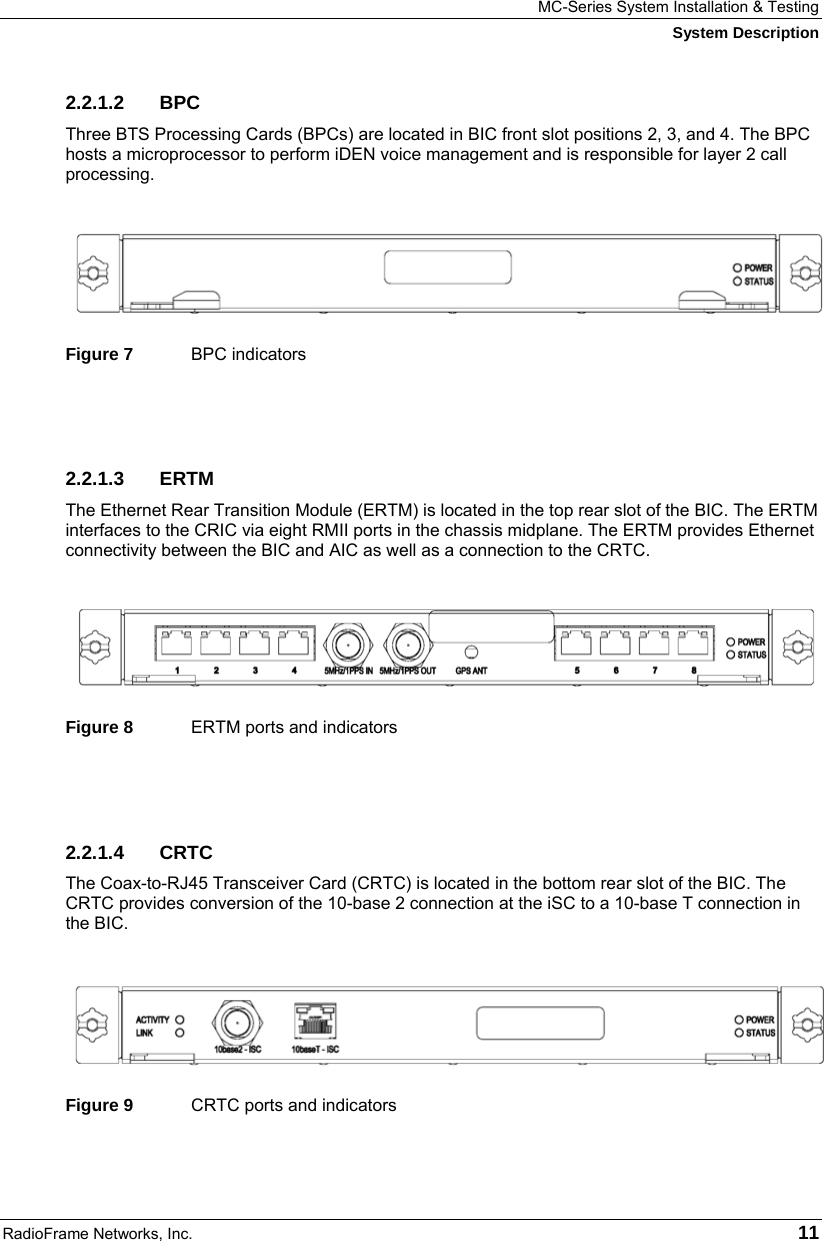 MC-Series System Installation & Testing
System Description

2.2.1.2 BPC

Three BTS Processing Cards (BPCs) are located in BIC front slot positions 2, 3, and 4. The BPC hosts a microprocessor to perform iDEN voice management and is responsible for layer 2 call processing.

POWER
STATUS

Figure 7 BPC indicators

2.2.1.3 ERTM

The Ethernet Rear Transition Module (ERTM) is located in the top rear slot of the BIC. The ERTM interfaces to the CRIC via eight RMII ports in the chassis midplane. The ERTM provides Ethernet connectivity between the BIC and AIC as well as a connection to the CRTC.

1 2 3 4 5MHz/1PPS IN 5MHz/1PPS OUT GPS ANT 5 6 7 8 POWER STATUS

Figure 8 ERTM ports and indicators

2.2.1.4 CRTC

The Coax-to-RJ45 Transceiver Card (CRTC) is located in the bottom rear slot of the BIC. The CRTC provides conversion of the 10-base 2 connection at the iSC to a 10-base T connection in the BIC.

ACTIVITY LINK 10base2 - ISC 10baseT - ISC POWER STATUS

Figure 9 CRTC ports and indicators

RadioFrame Networks, Inc. 11