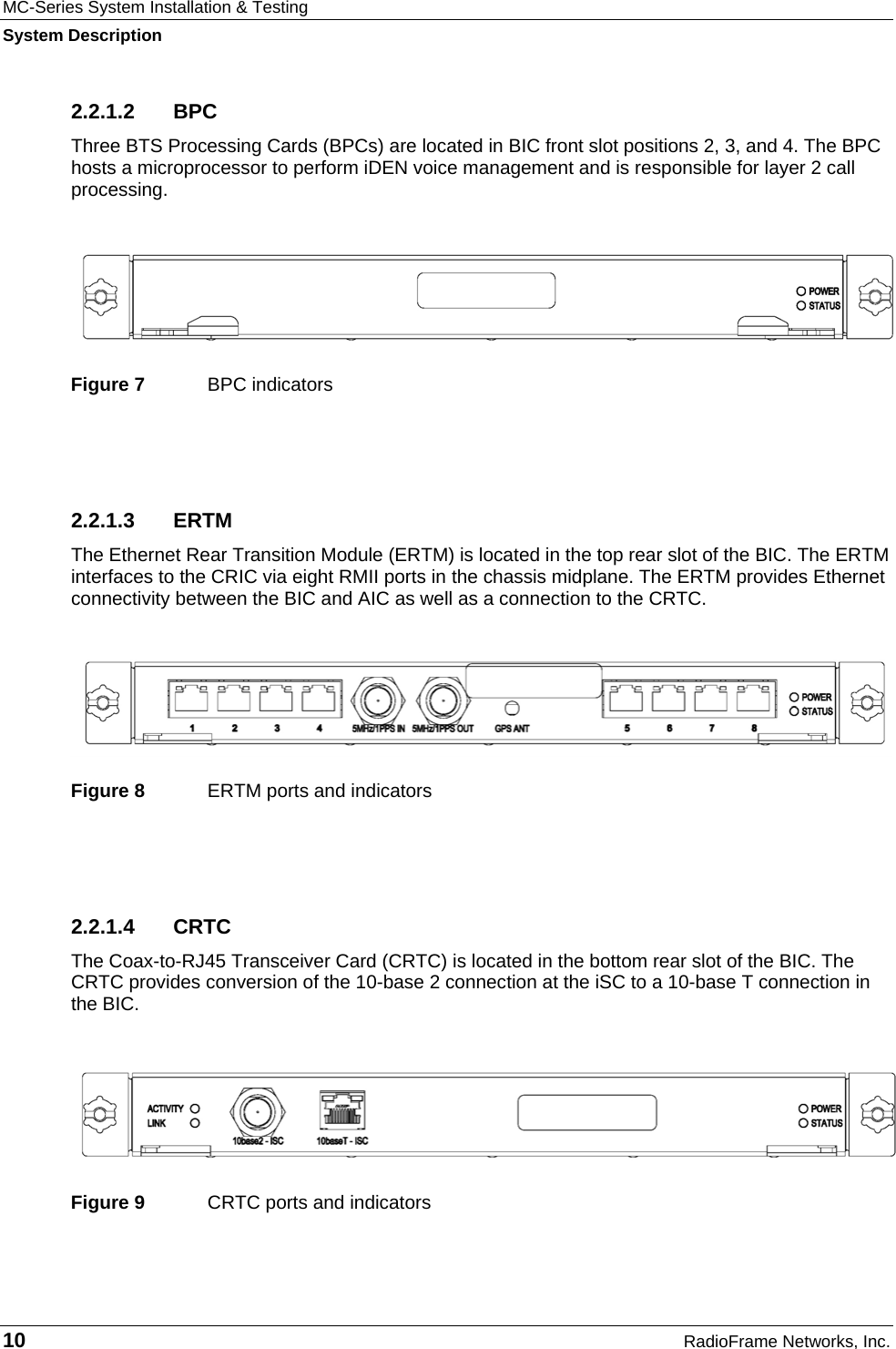 MC-Series System Installation & Testing
System Description

2.2.1.2 BPC

Three BTS Processing Cards (BPCs) are located in BIC front slot positions 2, 3, and 4. The BPC hosts a microprocessor to perform iDEN voice management and is responsible for layer 2 call processing.

POWER
STATUS

Figure 7 BPC indicators

2.2.1.3 ERTM

The Ethernet Rear Transition Module (ERTM) is located in the top rear slot of the BIC. The ERTM interfaces to the CRIC via eight RMII ports in the chassis midplane. The ERTM provides Ethernet connectivity between the BIC and AIC as well as a connection to the CRTC.

1 2 3 4 5MHz/1PPS IN 5MHz/1PPS OUT GPS ANT 5 6 7 8 POWER STATUS

Figure 8 ERTM ports and indicators

2.2.1.4 CRTC

The Coax-to-RJ45 Transceiver Card (CRTC) is located in the bottom rear slot of the BIC. The CRTC provides conversion of the 10-base 2 connection at the iSC to a 10-base T connection in the BIC.

ACTIVITY LINK 10base2 - ISC 10baseT - ISC POWER STATUS

Figure 9 CRTC ports and indicators

10 RadioFrame Networks, Inc.