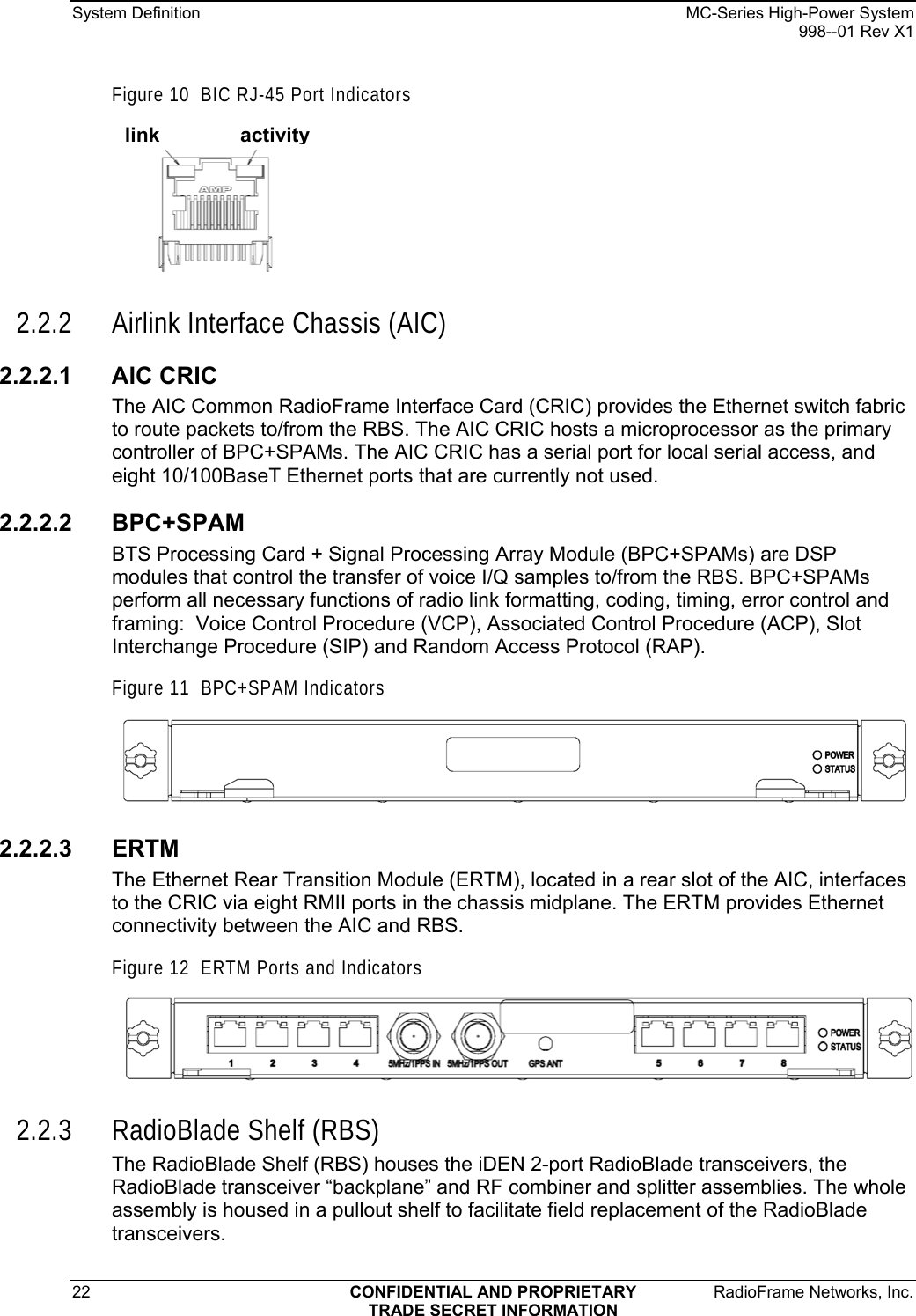 System Definition

MC-Series High-Power System
998--01 Rev X1

Figure 10  BIC RJ-45 Port Indicators

link    activity

AMP

2.2.2 Airlink Interface Chassis (AIC)

2.2.2.1 AIC CRIC

The AIC Common RadioFrame Interface Card (CRIC) provides the Ethernet switch fabric to route packets to/from the RBS. The AIC CRIC hosts a microprocessor as the primary controller of BPC+SPAMs. The AIC CRIC has a serial port for local serial access, and eight 10/100BaseT Ethernet ports that are currently not used.

2.2.2.2 BPC+SPAM

BTS Processing Card + Signal Processing Array Module (BPC+SPAMs) are DSP modules that control the transfer of voice I/Q samples to/from the RBS. BPC+SPAMs perform all necessary functions of radio link formatting, coding, timing, error control and framing:  Voice Control Procedure (VCP), Associated Control Procedure (ACP), Slot Interchange Procedure (SIP) and Random Access Protocol (RAP).

Figure 11  BPC+SPAM Indicators

POWER
STATUS

2.2.2.3 ERTM

The Ethernet Rear Transition Module (ERTM), located in a rear slot of the AIC, interfaces to the CRIC via eight RMII ports in the chassis midplane. The ERTM provides Ethernet connectivity between the AIC and RBS.

Figure 12  ERTM Ports and Indicators

1 2 3 4 5MHz/1PPS IN 5MHz/1PPS OUT GPS ANT 5 6 7 8 POWER STATUS

2.2.3 RadioBlade Shelf (RBS)

The RadioBlade Shelf (RBS) houses the iDEN 2-port RadioBlade transceivers, the RadioBlade transceiver “backplane” and RF combiner and splitter assemblies. The whole assembly is housed in a pullout shelf to facilitate field replacement of the RadioBlade transceivers.

22

CONFIDENTIAL AND PROPRIETARY
TRADE SECRET INFORMATION

RadioFrame Networks, Inc.