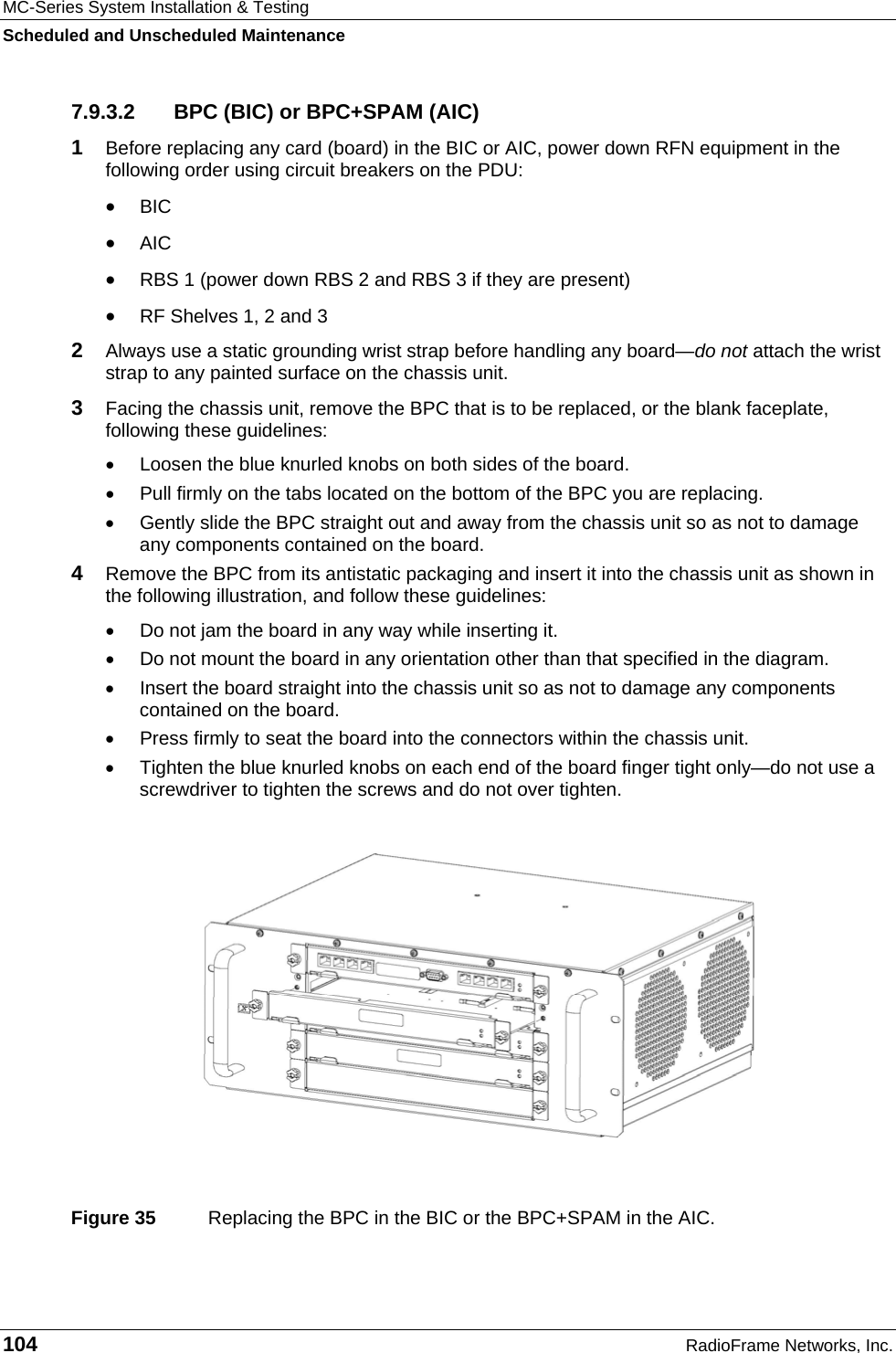 MC-Series System Installation & Testing
Scheduled and Unscheduled Maintenance

7.9.3.2 BPC (BIC) or BPC+SPAM (AIC)

1 Before replacing any card (board) in the BIC or AIC, power down RFN equipment in the following order using circuit breakers on the PDU:

• BIC
• AIC
• RBS 1 (power down RBS 2 and RBS 3 if they are present)
• RF Shelves 1, 2 and 3

2 Always use a static grounding wrist strap before handling any board—do not attach the wrist strap to any painted surface on the chassis unit.

3 Facing the chassis unit, remove the BPC that is to be replaced, or the blank faceplate, following these guidelines:

• Loosen the blue knurled knobs on both sides of the board.
• Pull firmly on the tabs located on the bottom of the BPC you are replacing.
• Gently slide the BPC straight out and away from the chassis unit so as not to damage any components contained on the board.

4 Remove the BPC from its antistatic packaging and insert it into the chassis unit as shown in the following illustration, and follow these guidelines:

• Do not jam the board in any way while inserting it.
• Do not mount the board in any orientation other than that specified in the diagram.
• Insert the board straight into the chassis unit so as not to damage any components contained on the board.
• Press firmly to seat the board into the connectors within the chassis unit.
• Tighten the blue knurled knobs on each end of the board finger tight only—do not use a screwdriver to tighten the screws and do not over tighten.

Figure 35 Replacing the BPC in the BIC or the BPC+SPAM in the AIC.

104 RadioFrame Networks, Inc.