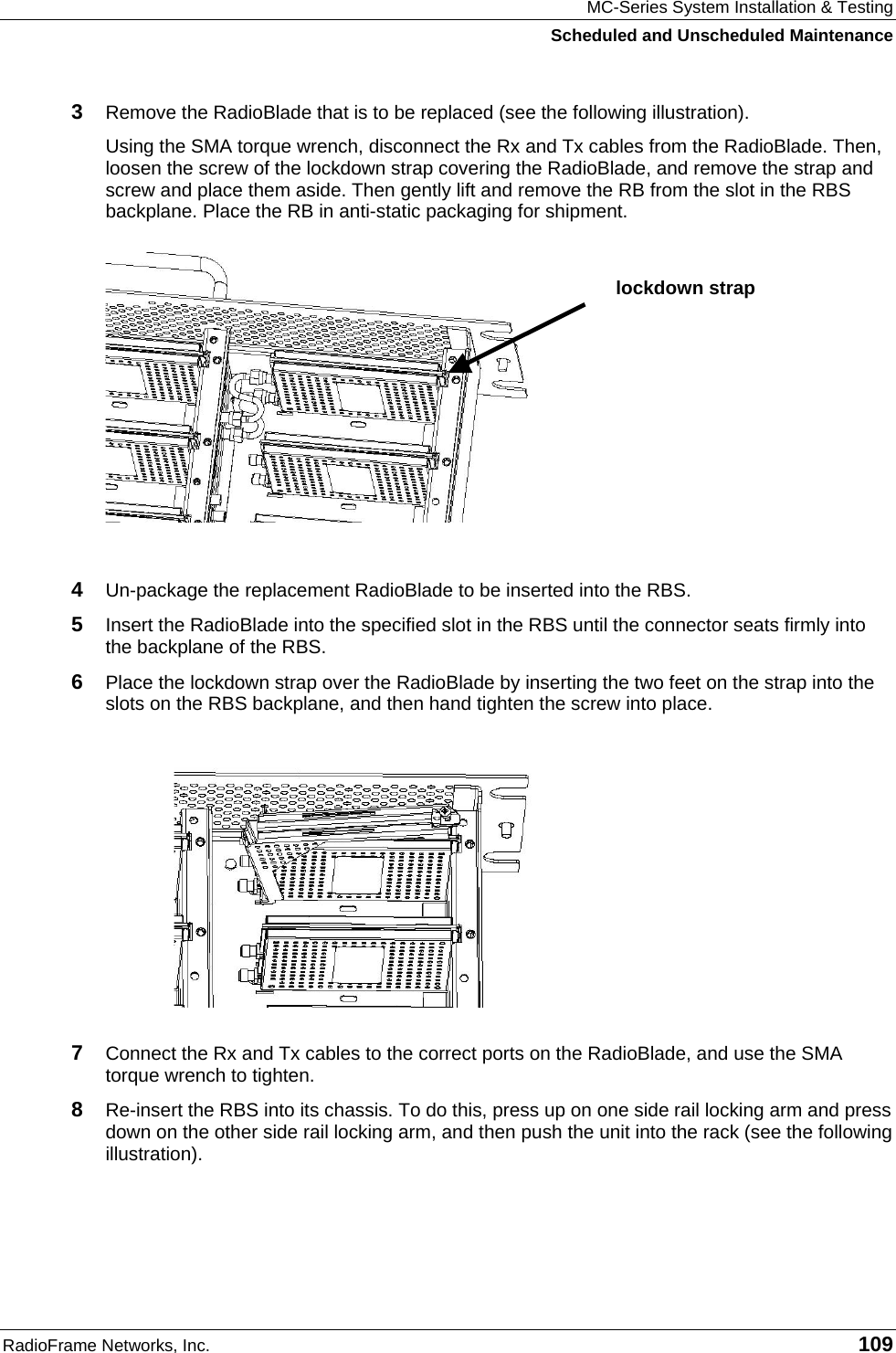 MC-Series System Installation & Testing
Scheduled and Unscheduled Maintenance

3 Remove the RadioBlade that is to be replaced (see the following illustration).

Using the SMA torque wrench, disconnect the Rx and Tx cables from the RadioBlade. Then, loosen the screw of the lockdown strap covering the RadioBlade, and remove the strap and screw and place them aside. Then gently lift and remove the RB from the slot in the RBS backplane. Place the RB in anti-static packaging for shipment.

lockdown strap

4 Un-package the replacement RadioBlade to be inserted into the RBS.

5 Insert the RadioBlade into the specified slot in the RBS until the connector seats firmly into the backplane of the RBS.

6 Place the lockdown strap over the RadioBlade by inserting the two feet on the strap into the slots on the RBS backplane, and then hand tighten the screw into place.

7 Connect the Rx and Tx cables to the correct ports on the RadioBlade, and use the SMA torque wrench to tighten.

8 Re-insert the RBS into its chassis. To do this, press up on one side rail locking arm and press down on the other side rail locking arm, and then push the unit into the rack (see the following illustration).

RadioFrame Networks, Inc. 109