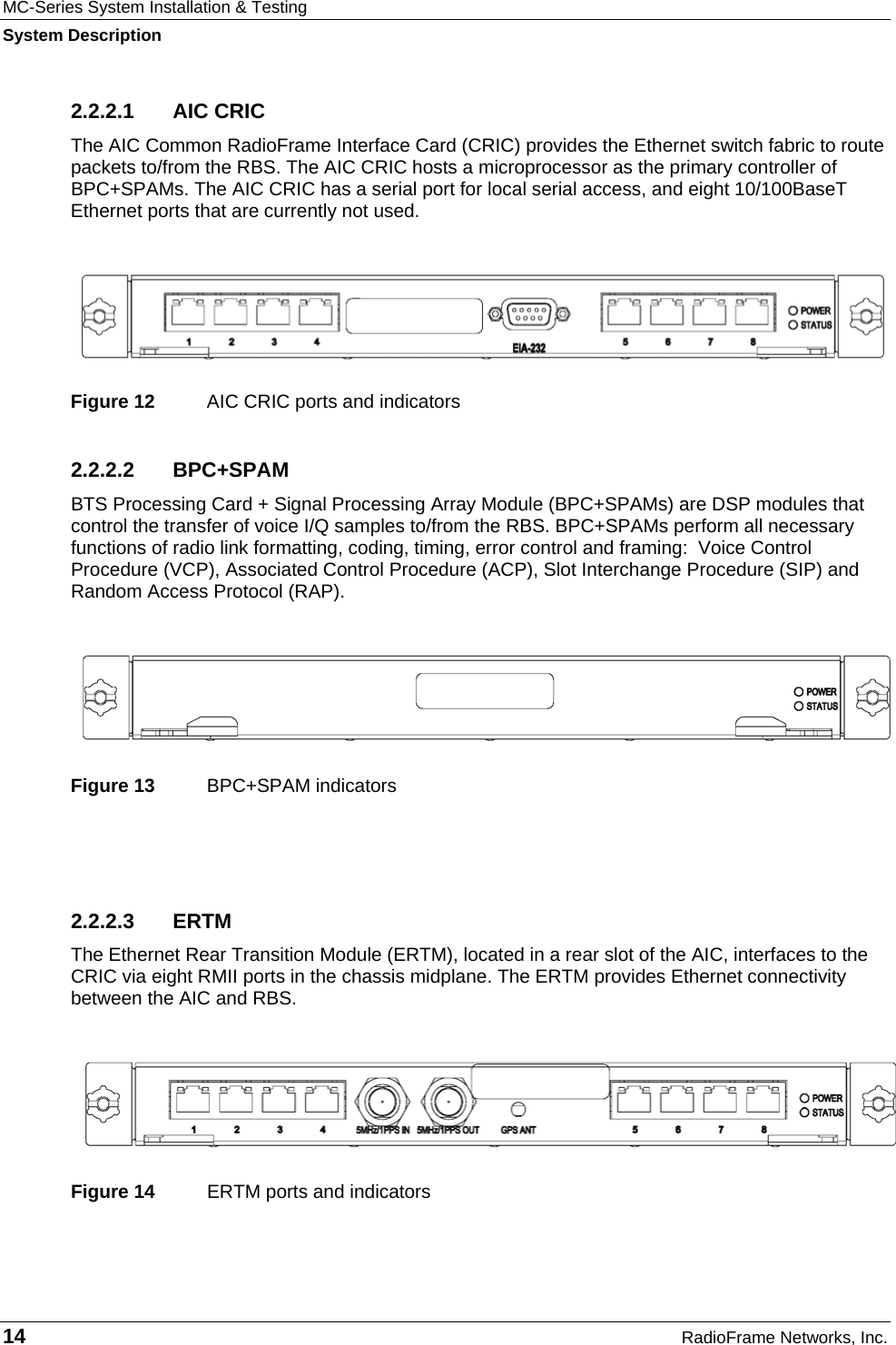 MC-Series System Installation & Testing
System Description

2.2.2.1 AIC CRIC

The AIC Common RadioFrame Interface Card (CRIC) provides the Ethernet switch fabric to route packets to/from the RBS. The AIC CRIC hosts a microprocessor as the primary controller of BPC+SPAMs. The AIC CRIC has a serial port for local serial access, and eight 10/100BaseT Ethernet ports that are currently not used.

1 2 3 4 EIA-232 5 6 7 8 POWER STATUS

Figure 12 AIC CRIC ports and indicators

2.2.2.2 BPC+SPAM

BTS Processing Card + Signal Processing Array Module (BPC+SPAMs) are DSP modules that control the transfer of voice I/Q samples to/from the RBS. BPC+SPAMs perform all necessary functions of radio link formatting, coding, timing, error control and framing: Voice Control Procedure (VCP), Associated Control Procedure (ACP), Slot Interchange Procedure (SIP) and Random Access Protocol (RAP).

POWER STATUS

Figure 13 BPC+SPAM indicators

2.2.2.3 ERTM

The Ethernet Rear Transition Module (ERTM), located in a rear slot of the AIC, interfaces to the CRIC via eight RMII ports in the chassis midplane. The ERTM provides Ethernet connectivity between the AIC and RBS.

1 2 3 4 5MHz/1PPS IN 5MHz/1PPS OUT GPS ANT 5 6 7 8 POWER STATUS

Figure 14 ERTM ports and indicators

14 RadioFrame Networks, Inc.