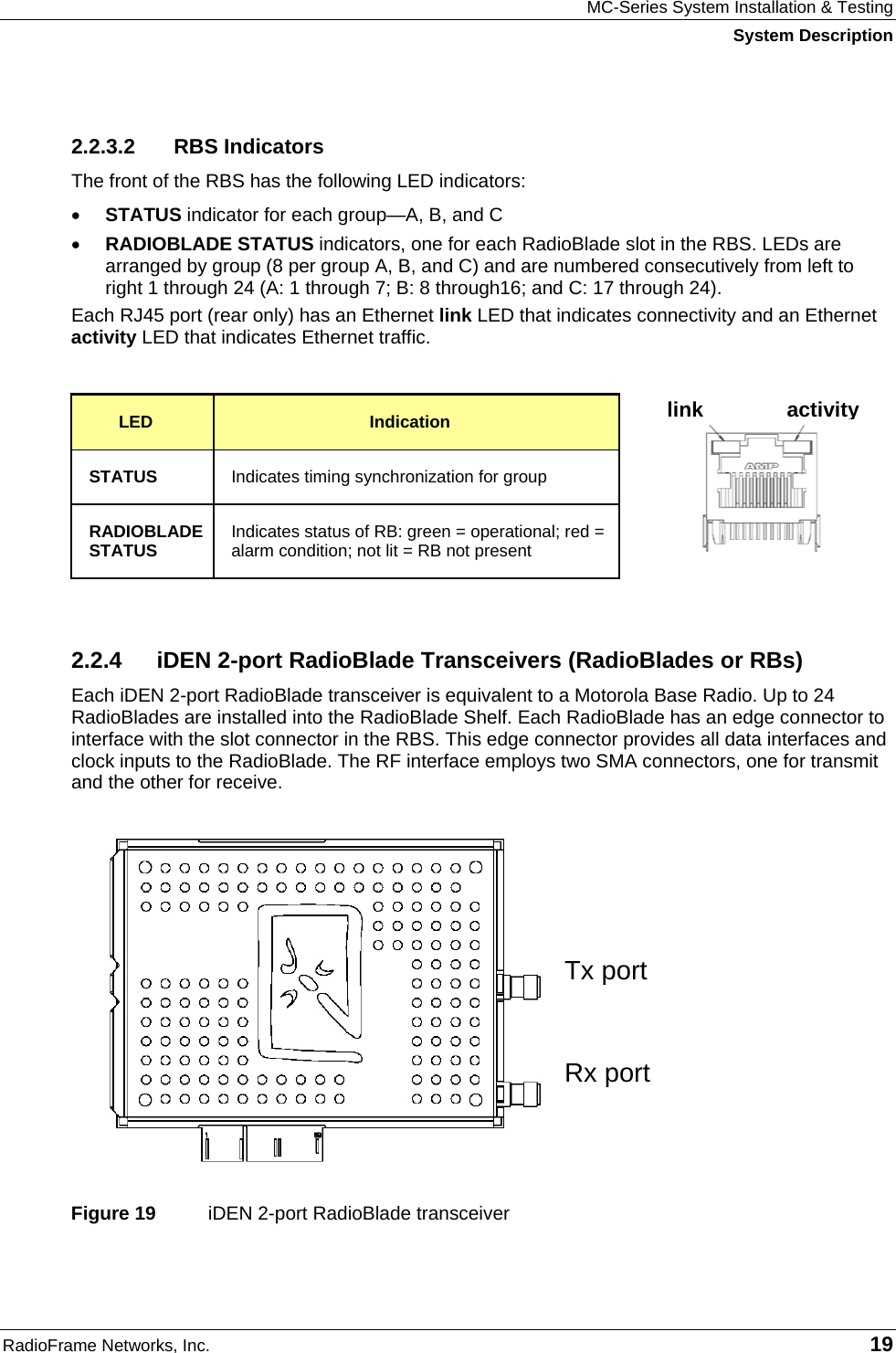 MC-Series System Installation & Testing
System Description

2.2.3.2 RBS Indicators

The front of the RBS has the following LED indicators:

• STATUS indicator for each group—A, B, and C
• RADIOBLADE STATUS indicators, one for each RadioBlade slot in the RBS. LEDs are arranged by group (8 per group A, B, and C) and are numbered consecutively from left to right 1 through 24 (A: 1 through 7; B: 8 through16; and C: 17 through 24).

Each RJ45 port (rear only) has an Ethernet link LED that indicates connectivity and an Ethernet activity LED that indicates Ethernet traffic.

| LED | Indication |
|---|---|
| STATUS | Indicates timing synchronization for group |
| RADIOBLADE STATUS | Indicates status of RB: green = operational; red = alarm condition; not lit = RB not present |

link activity

AMP

2.2.4 iDEN 2-port RadioBlade Transceivers (RadioBlades or RBs)

Each iDEN 2-port RadioBlade transceiver is equivalent to a Motorola Base Radio. Up to 24 RadioBlades are installed into the RadioBlade Shelf. Each RadioBlade has an edge connector to interface with the slot connector in the RBS. This edge connector provides all data interfaces and clock inputs to the RadioBlade. The RF interface employs two SMA connectors, one for transmit and the other for receive.

Tx port

Rx port

Figure 19 iDEN 2-port RadioBlade transceiver

RadioFrame Networks, Inc. 19