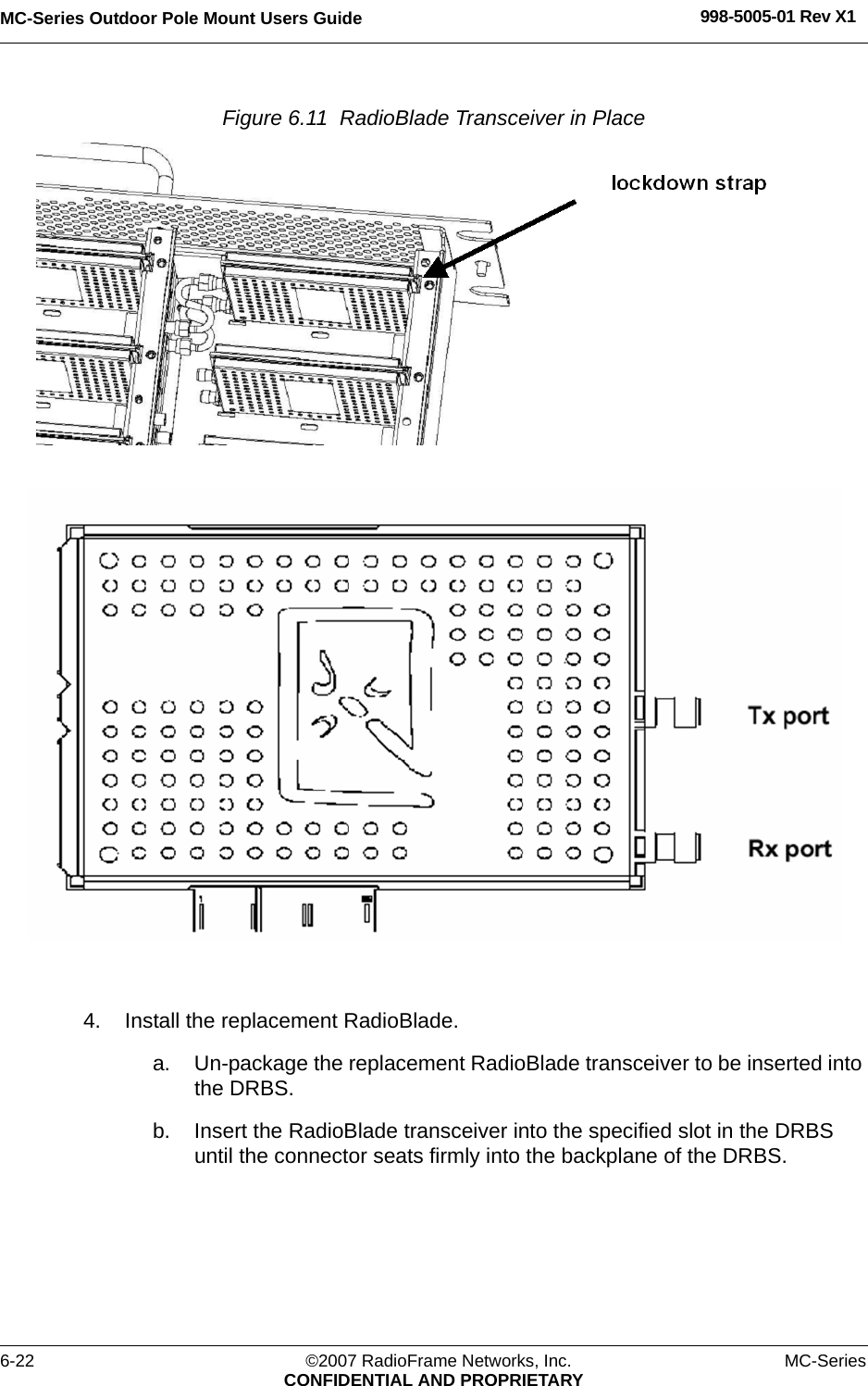 MC-Series Outdoor Pole Mount Users Guide

998-5005-01 Rev X1

Figure 6.11 RadioBlade Transceiver in Place

lockdown strap

Tx port

Rx port

4. Install the replacement RadioBlade.

a. Un-package the replacement RadioBlade transceiver to be inserted into the DRBS.

b. Insert the RadioBlade transceiver into the specified slot in the DRBS until the connector seats firmly into the backplane of the DRBS.

6-22

©2007 RadioFrame Networks, Inc.
CONFIDENTIAL AND PROPRIETARY

MC-Series