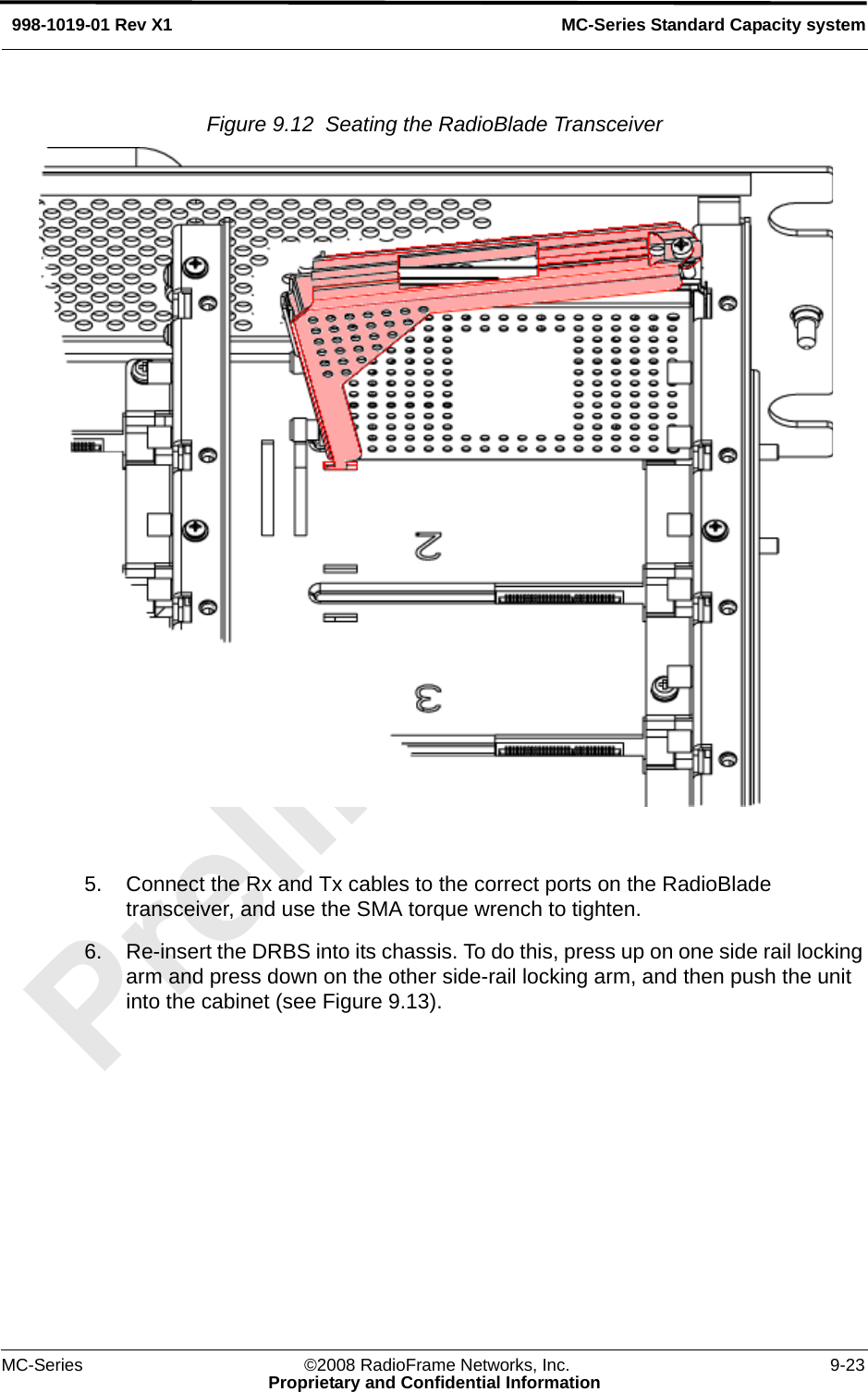 998-1019-01 Rev X1

MC-Series Standard Capacity system

Figure 9.12  Seating the RadioBlade Transceiver

2

3

Preli

5. Connect the Rx and Tx cables to the correct ports on the RadioBlade transceiver, and use the SMA torque wrench to tighten.

6. Re-insert the DRBS into its chassis. To do this, press up on one side rail locking arm and press down on the other side-rail locking arm, and then push the unit into the cabinet (see Figure 9.13).

MC-Series

©2008 RadioFrame Networks, Inc.
Proprietary and Confidential Information

9-23