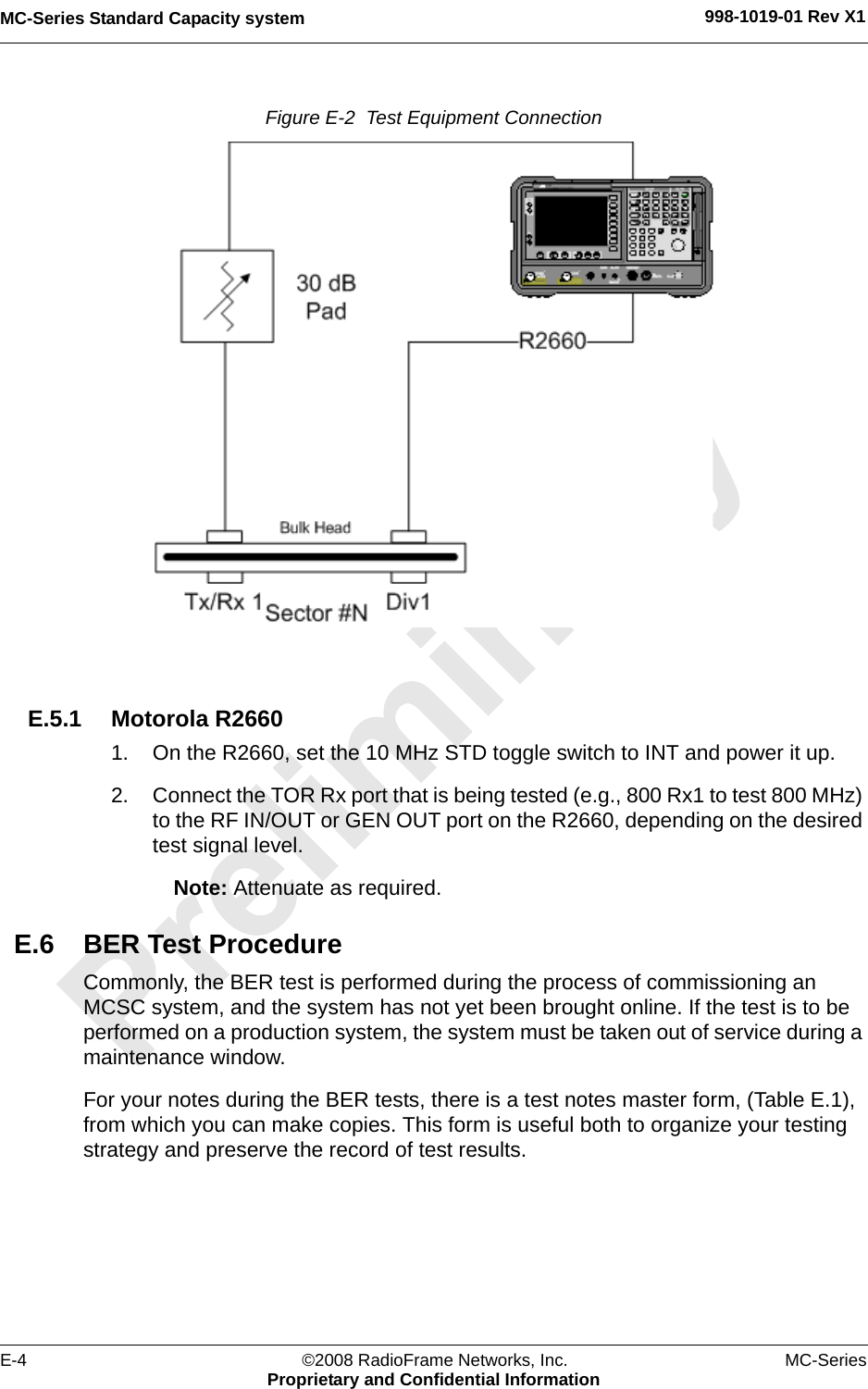 MC-Series Standard Capacity system

998-1019-01 Rev X1

Figure E-2 Test Equipment Connection

30 dB Pad

R2660

Bulk Head

Tx/Rx 1

Sector #N

Div1

Preliminary

E.5.1 Motorola R2660

1. On the R2660, set the 10 MHz STD toggle switch to INT and power it up.

2. Connect the TOR Rx port that is being tested (e.g., 800 Rx1 to test 800 MHz) to the RF IN/OUT or GEN OUT port on the R2660, depending on the desired test signal level.

Note: Attenuate as required.

E.6 BER Test Procedure

Commonly, the BER test is performed during the process of commissioning an MCSC system, and the system has not yet been brought online. If the test is to be performed on a production system, the system must be taken out of service during a maintenance window.

For your notes during the BER tests, there is a test notes master form, (Table E.1), from which you can make copies. This form is useful both to organize your testing strategy and preserve the record of test results.

E-4

©2008 RadioFrame Networks, Inc.
Proprietary and Confidential Information

MC-Series