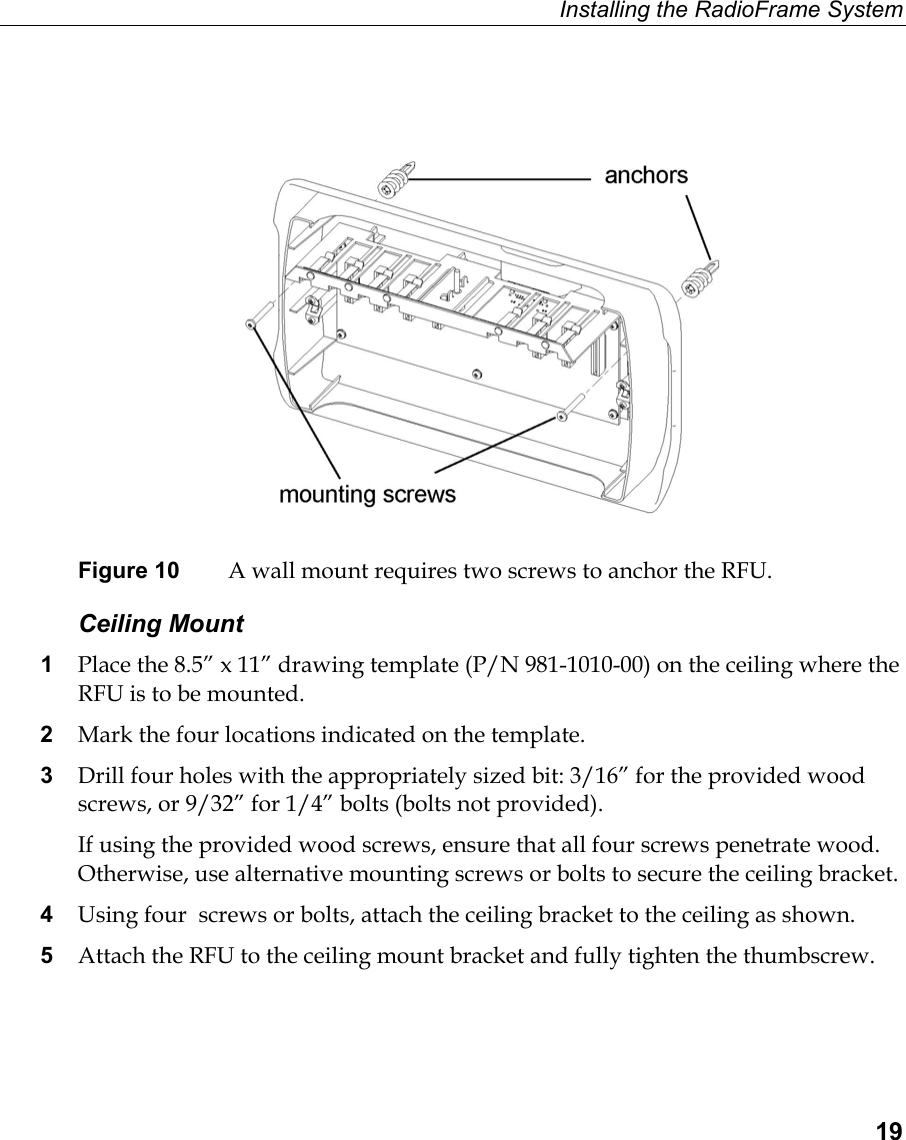 Installing the RadioFrame System

anchors

mounting screws

Figure 10 A wall mount requires two screws to anchor the RFU.

Ceiling Mount

1 Place the 8.5” x 11” drawing template (P/N 981-1010-00) on the ceiling where the RFU is to be mounted.

2 Mark the four locations indicated on the template.

3 Drill four holes with the appropriately sized bit: 3/16” for the provided wood screws, or 9/32” for 1/4” bolts (bolts not provided).

If using the provided wood screws, ensure that all four screws penetrate wood. Otherwise, use alternative mounting screws or bolts to secure the ceiling bracket.

4 Using four screws or bolts, attach the ceiling bracket to the ceiling as shown.

5 Attach the RFU to the ceiling mount bracket and fully tighten the thumbscrew.

19