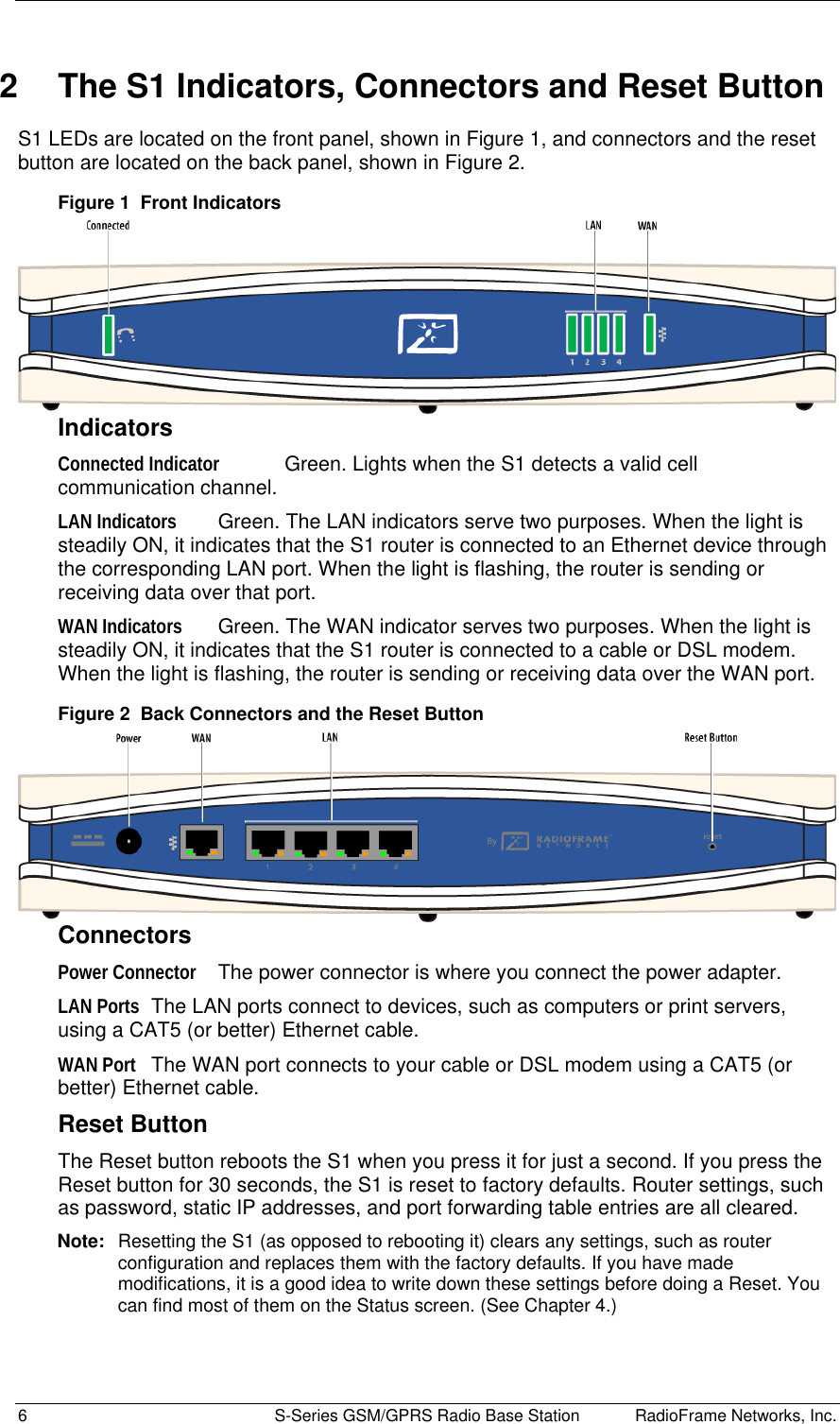 2 The S1 Indicators, Connectors and Reset Button

S1 LEDs are located on the front panel, shown in Figure 1, and connectors and the reset button are located on the back panel, shown in Figure 2.

Figure 1 Front Indicators

Connected

LAN

WAN

1 2 3 4

Indicators

Connected Indicator Green. Lights when the S1 detects a valid cell communication channel.

LAN Indicators Green. The LAN indicators serve two purposes. When the light is steadily ON, it indicates that the S1 router is connected to an Ethernet device through the corresponding LAN port. When the light is flashing, the router is sending or receiving data over that port.

WAN Indicators Green. The WAN indicator serves two purposes. When the light is steadily ON, it indicates that the S1 router is connected to a cable or DSL modem. When the light is flashing, the router is sending or receiving data over the WAN port.

Figure 2 Back Connectors and the Reset Button

Power

WAN

LAN

Reset Button

1 2 3 4

By RADIOFRAME NETWORKS

reset

Connectors

Power Connector The power connector is where you connect the power adapter.

LAN Ports The LAN ports connect to devices, such as computers or print servers, using a CAT5 (or better) Ethernet cable.

WAN Port The WAN port connects to your cable or DSL modem using a CAT5 (or better) Ethernet cable.

Reset Button

The Reset button reboots the S1 when you press it for just a second. If you press the Reset button for 30 seconds, the S1 is reset to factory defaults. Router settings, such as password, static IP addresses, and port forwarding table entries are all cleared.

Note: Resetting the S1 (as opposed to rebooting it) clears any settings, such as router configuration and replaces them with the factory defaults. If you have made modifications, it is a good idea to write down these settings before doing a Reset. You can find most of them on the Status screen. (See Chapter 4.)

6 S-Series GSM/GPRS Radio Base Station RadioFrame Networks, Inc.