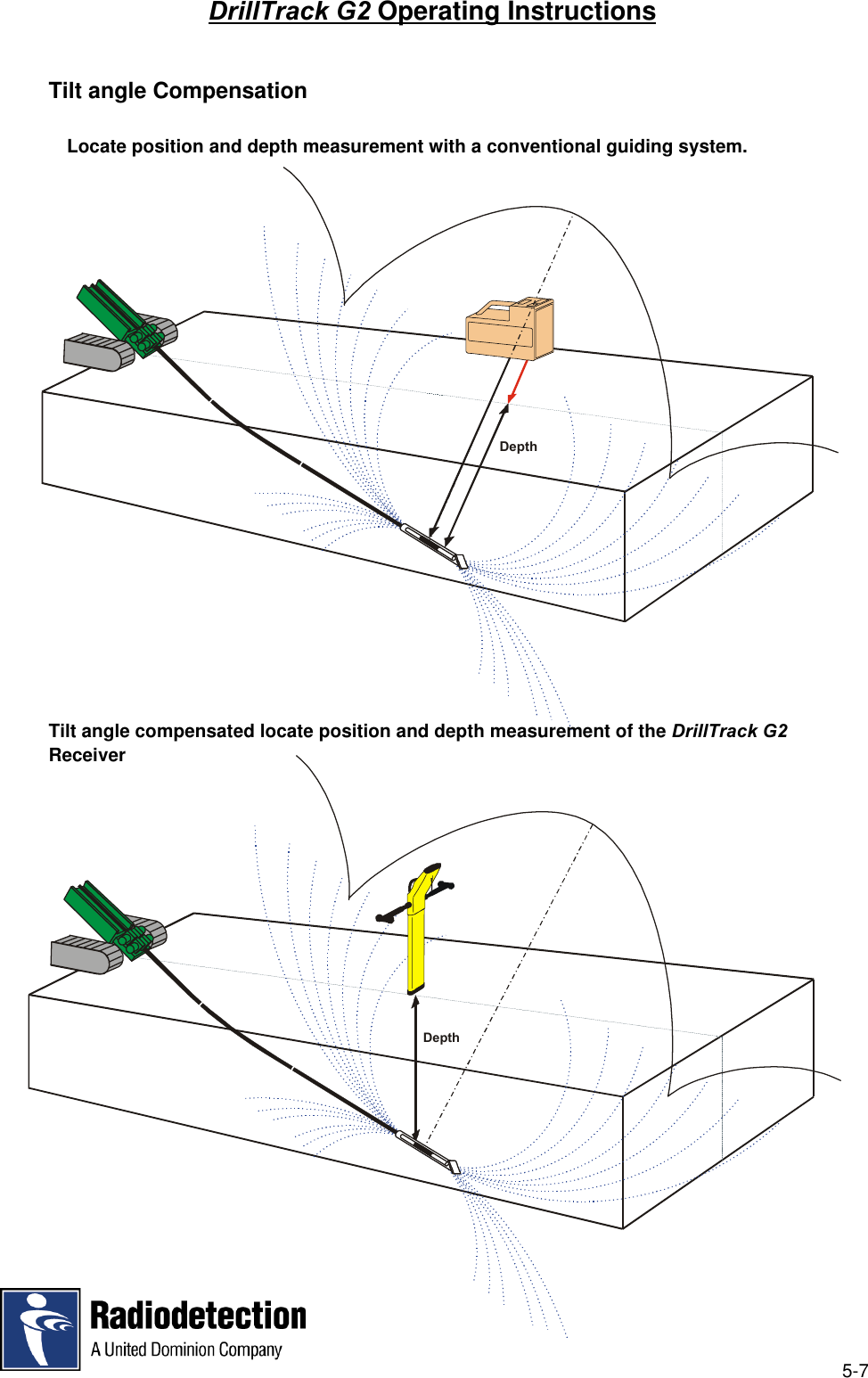 DrillTrack G2 Operating Instructions

Tilt angle Compensation

Locate position and depth measurement with a conventional guiding system.

Depth

Tilt angle compensated locate position and depth measurement of the DrillTrack G2 Receiver

Depth

Radiodetection
A United Dominion Company

5-7