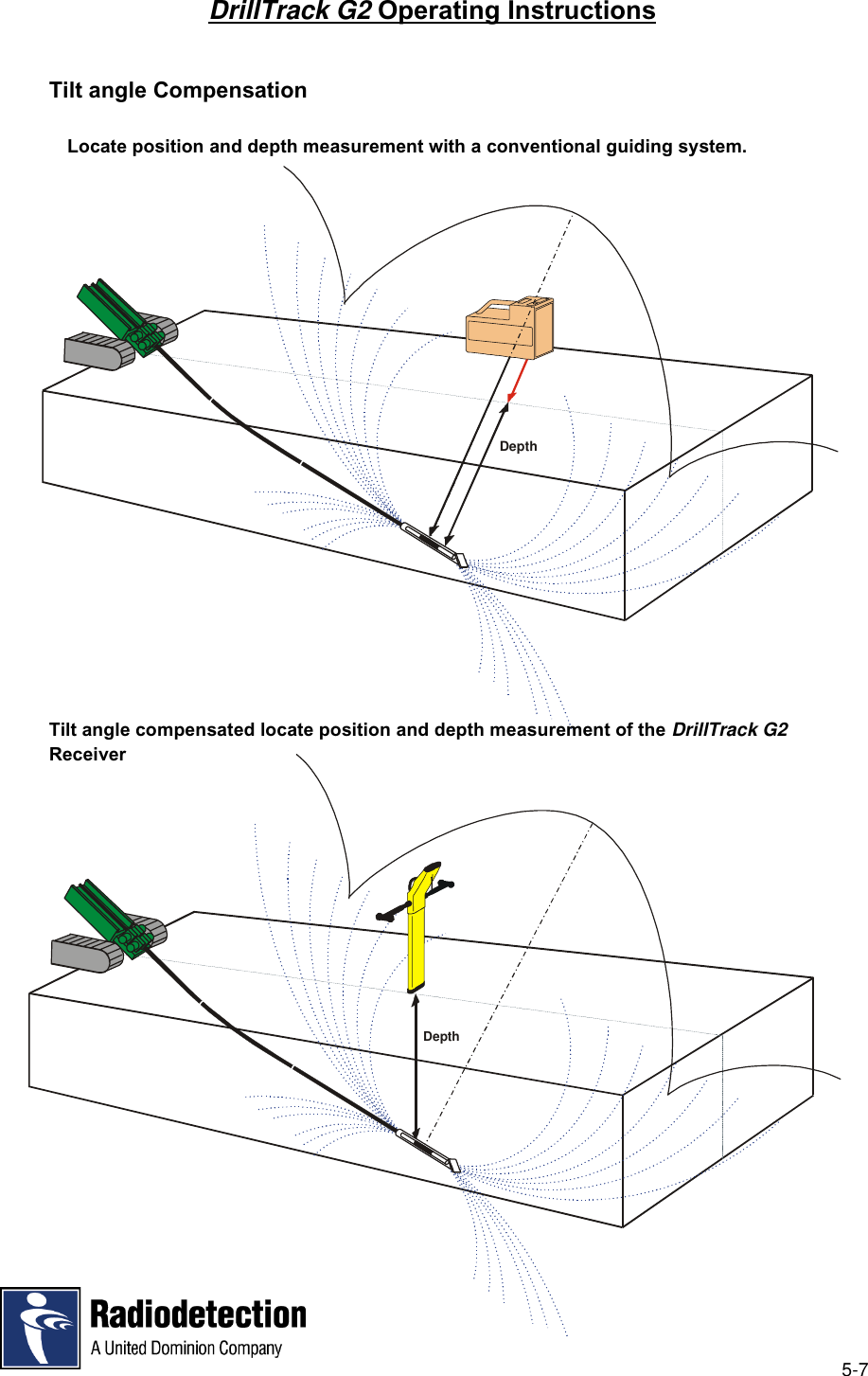 DrillTrack G2 Operating Instructions

Tilt angle Compensation

Locate position and depth measurement with a conventional guiding system.

Depth

Tilt angle compensated locate position and depth measurement of the DrillTrack G2 Receiver

Depth

Radiodetection
A United Dominion Company

5-7