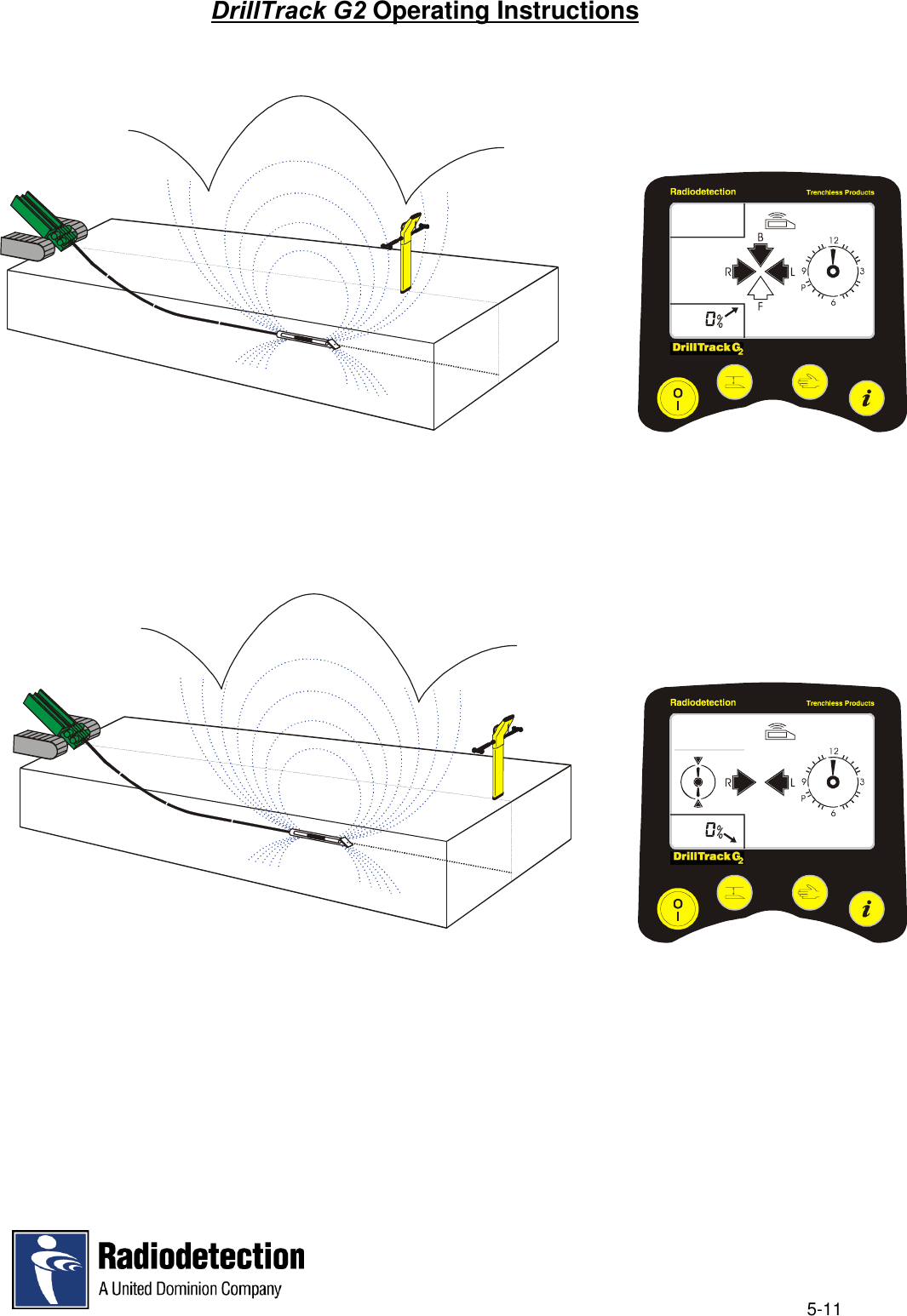 DrillTrack G2 Operating Instructions

Radiodetection
Trenchless Products
B
R
L
F
12
3
6
9
P
0%
DrillTrack G2
O
I
i

Radiodetection
Trenchless Products
R
L
12
3
6
9
P
0%
DrillTrack G2
O
I
i

Radiodetection
A United Dominion Company

5-11