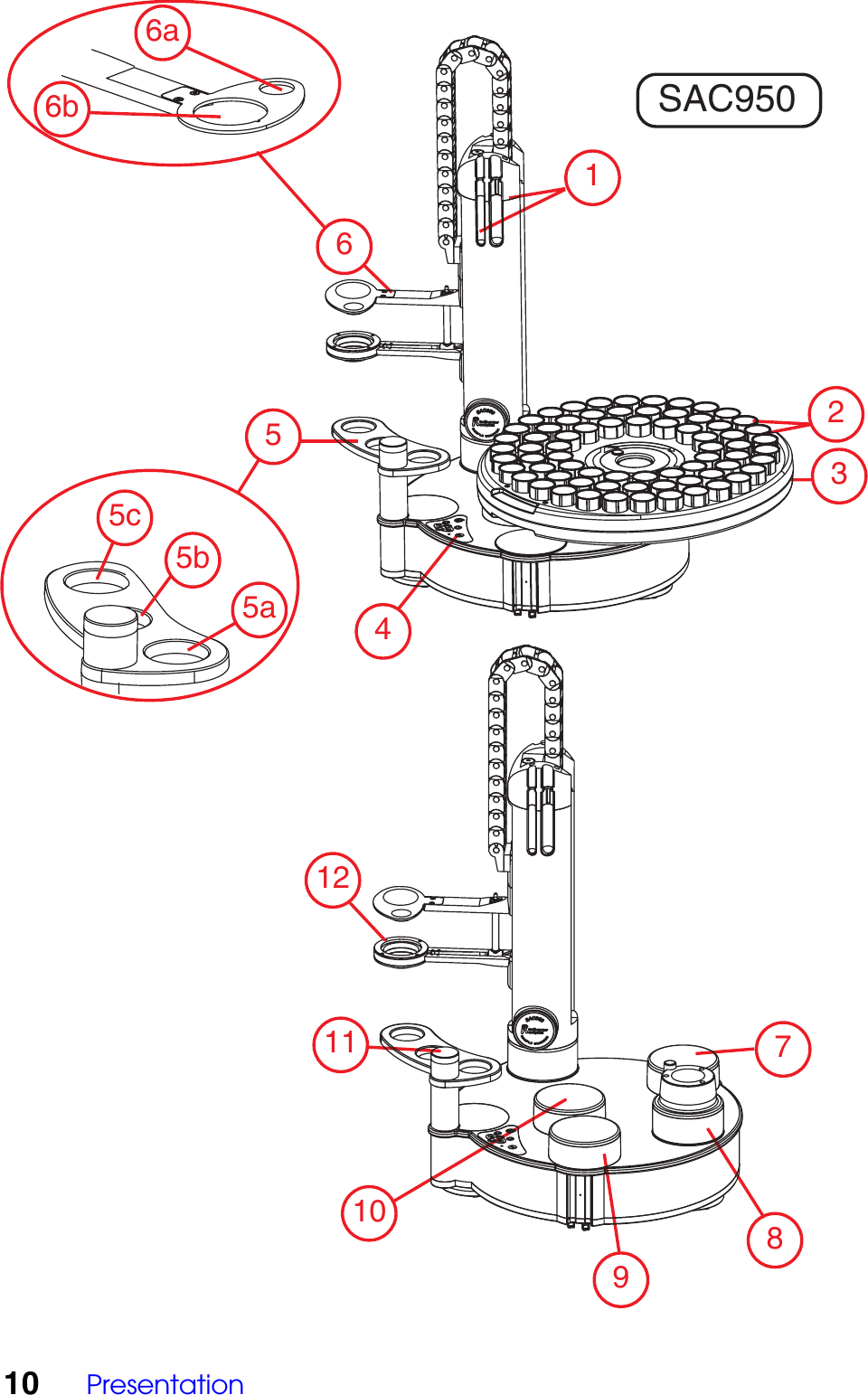 6a

6b

SAC950

1

6

2

3

5

5c

5b

5a

4

12

11

7

10

8

9

10 Presentation