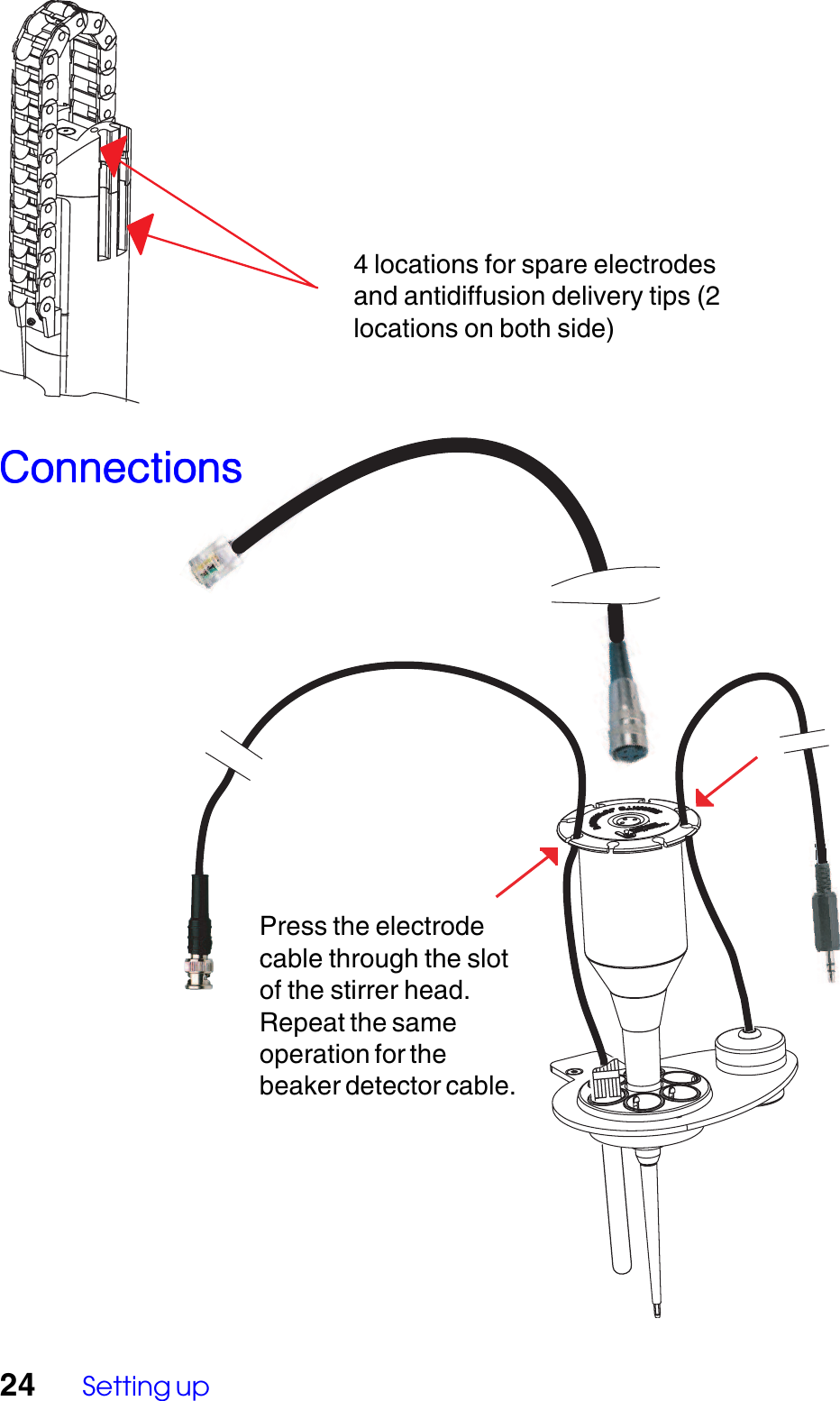 4 locations for spare electrodes and antidiffusion delivery tips (2 locations on both side)

Connections

Press the electrode cable through the slot of the stirrer head. Repeat the same operation for the beaker detector cable.

24 Setting up