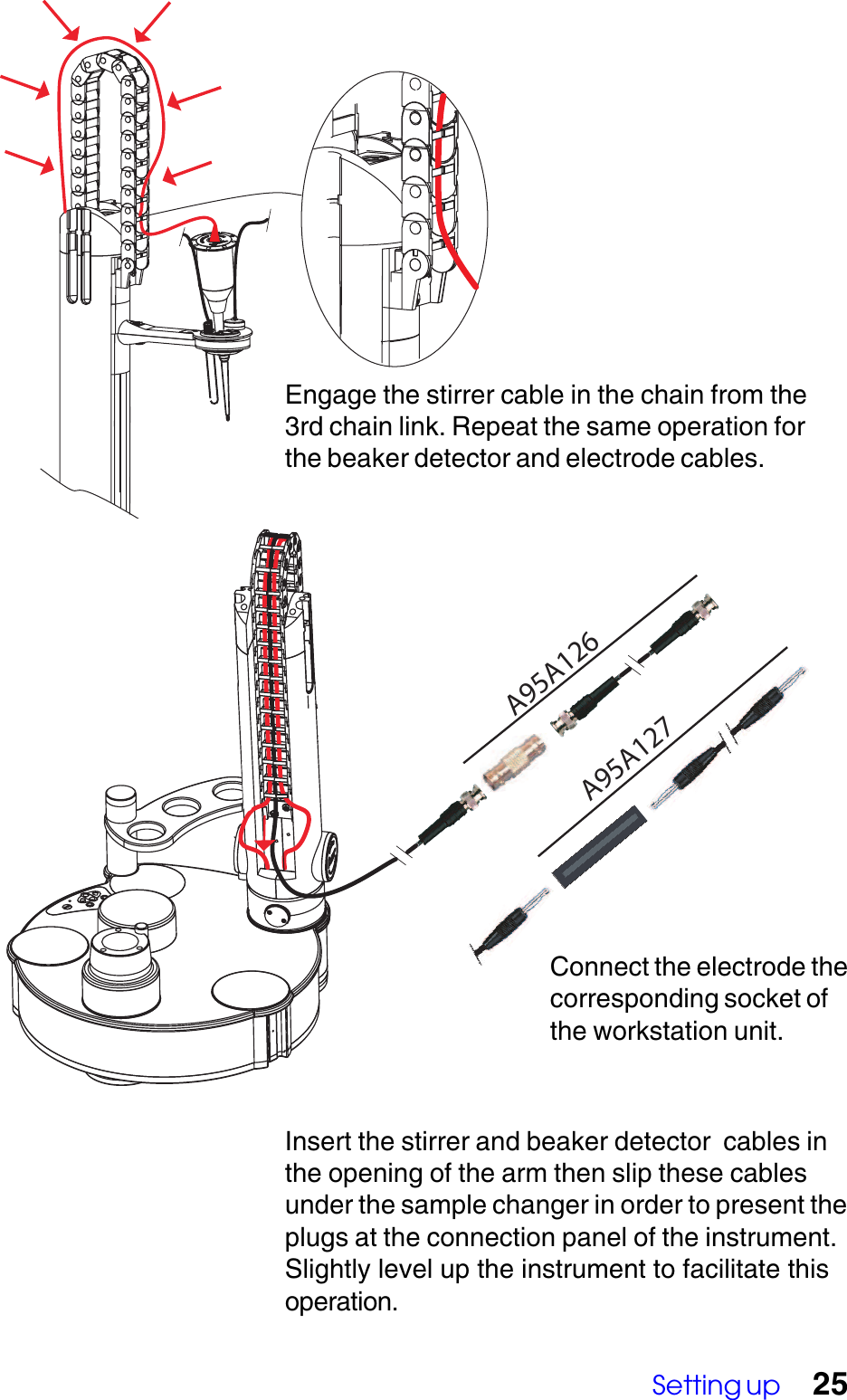 Engage the stirrer cable in the chain from the 3rd chain link. Repeat the same operation for the beaker detector and electrode cables.

A95A126

A95A127

Connect the electrode the corresponding socket of the workstation unit.

Insert the stirrer and beaker detector  cables in the opening of the arm then slip these cables under the sample changer in order to present the plugs at the connection panel of the instrument. Slightly level up the instrument to facilitate this operation.

Setting up 25