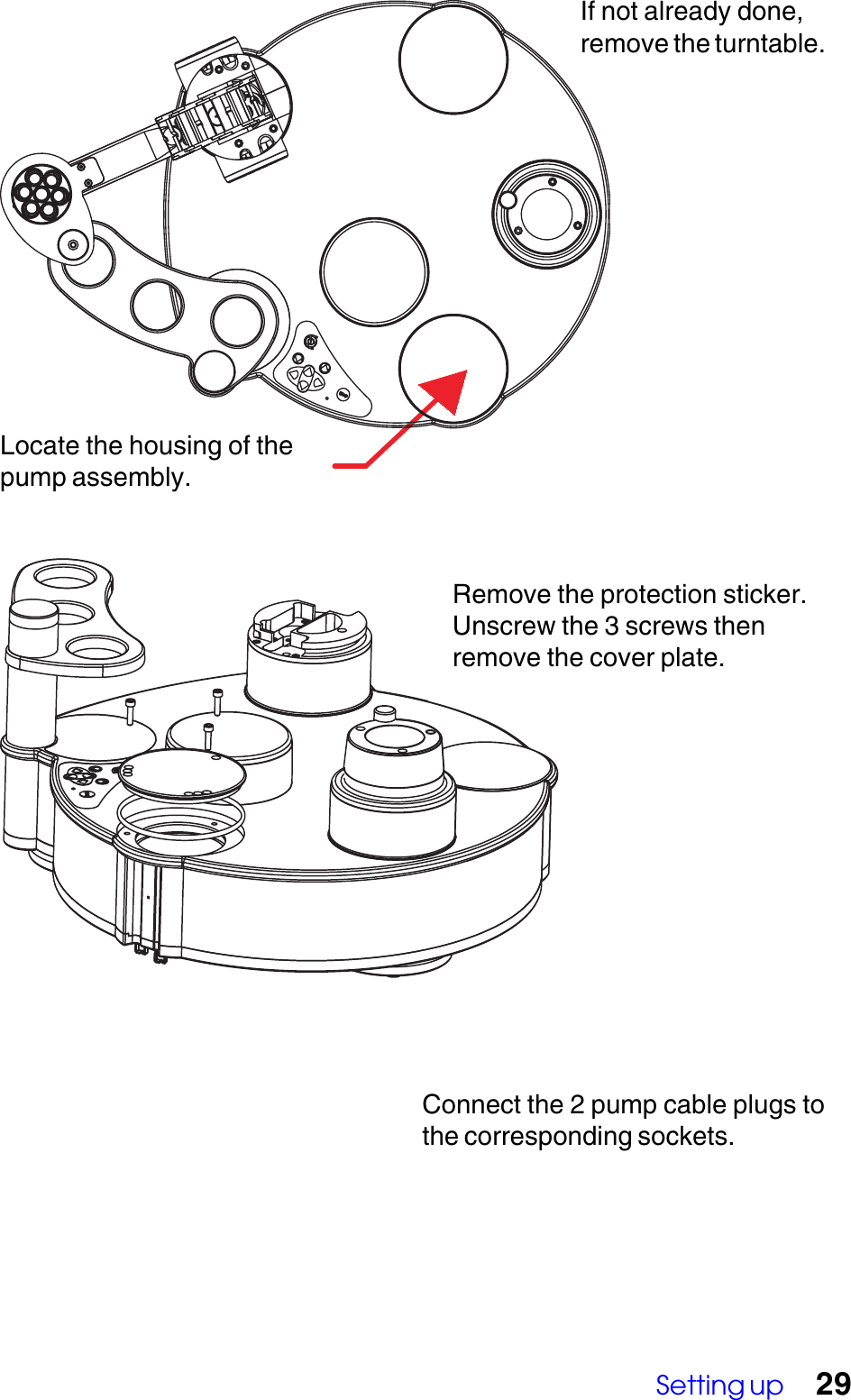 If not already done, remove the turntable.

Locate the housing of the pump assembly.

Remove the protection sticker. Unscrew the 3 screws then remove the cover plate.

Connect the 2 pump cable plugs to the corresponding sockets.

Setting up 29