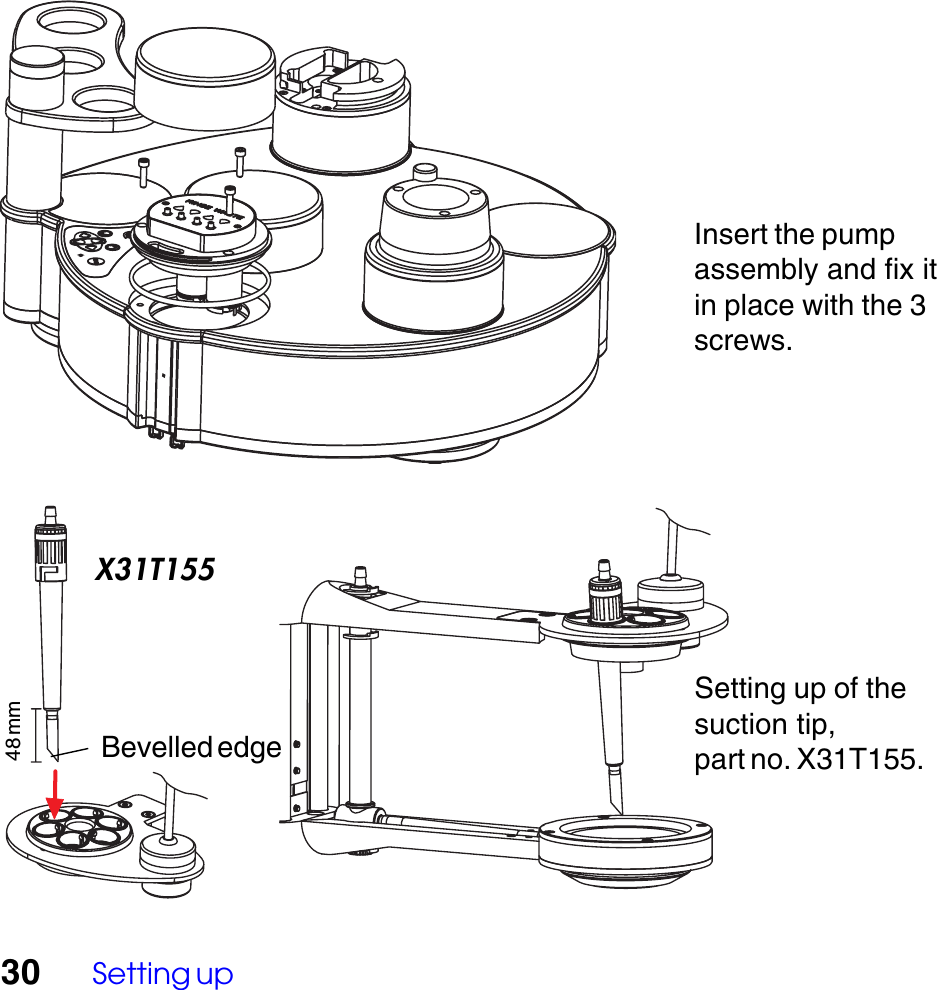 Insert the pump assembly and fix it in place with the 3 screws.

X31T155

48 mm

Bevelled edge

Setting up of the suction tip, part no. X31T155.

30 Setting up