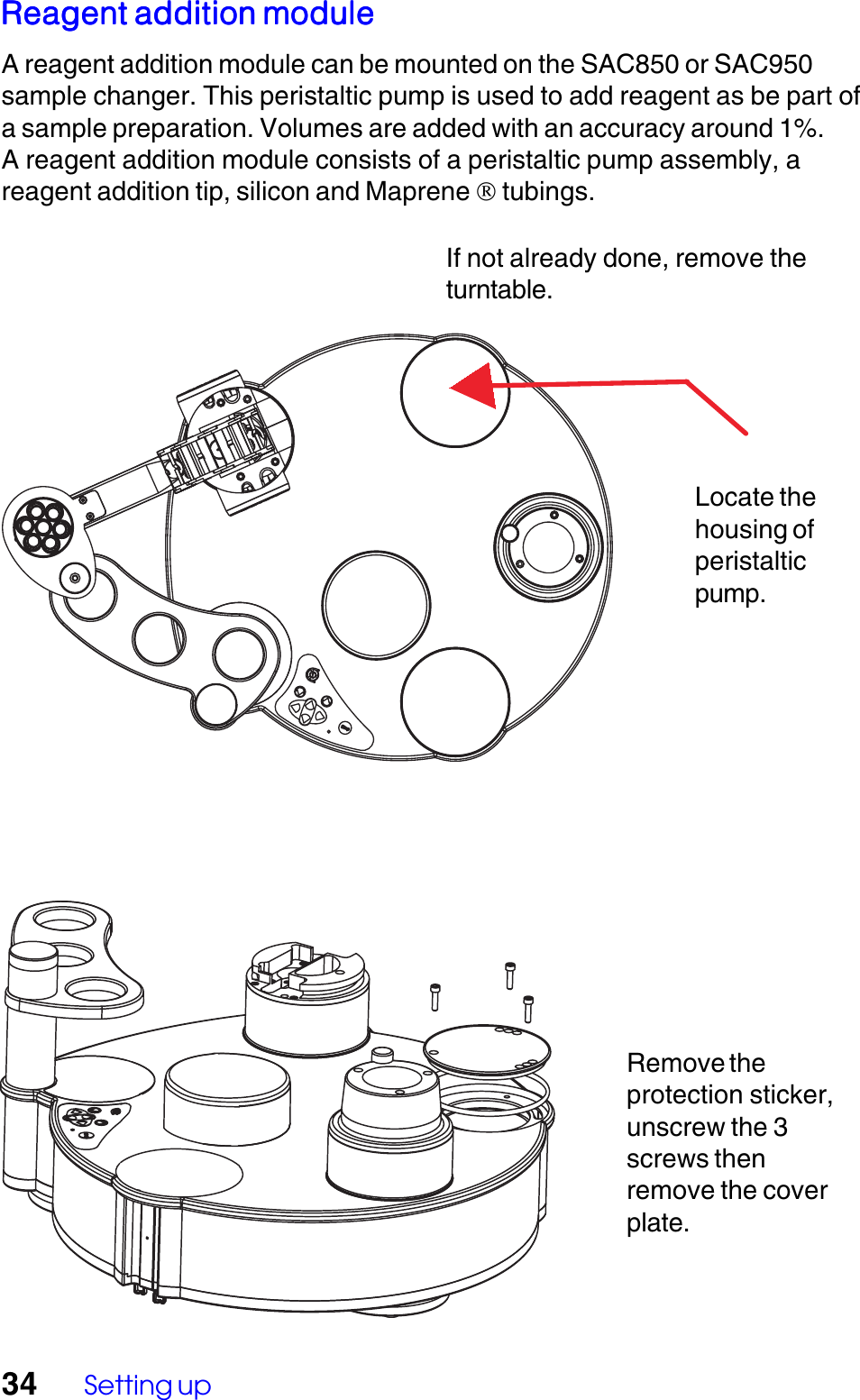 Reagent addition module

A reagent addition module can be mounted on the SAC850 or SAC950 sample changer. This peristaltic pump is used to add reagent as be part of a sample preparation. Volumes are added with an accuracy around 1%.
A reagent addition module consists of a peristaltic pump assembly, a reagent addition tip, silicon and Maprene ® tubings.

If not already done, remove the turntable.

Locate the housing of peristaltic pump.

Remove the protection sticker, unscrew the 3 screws then remove the cover plate.

34 Setting up