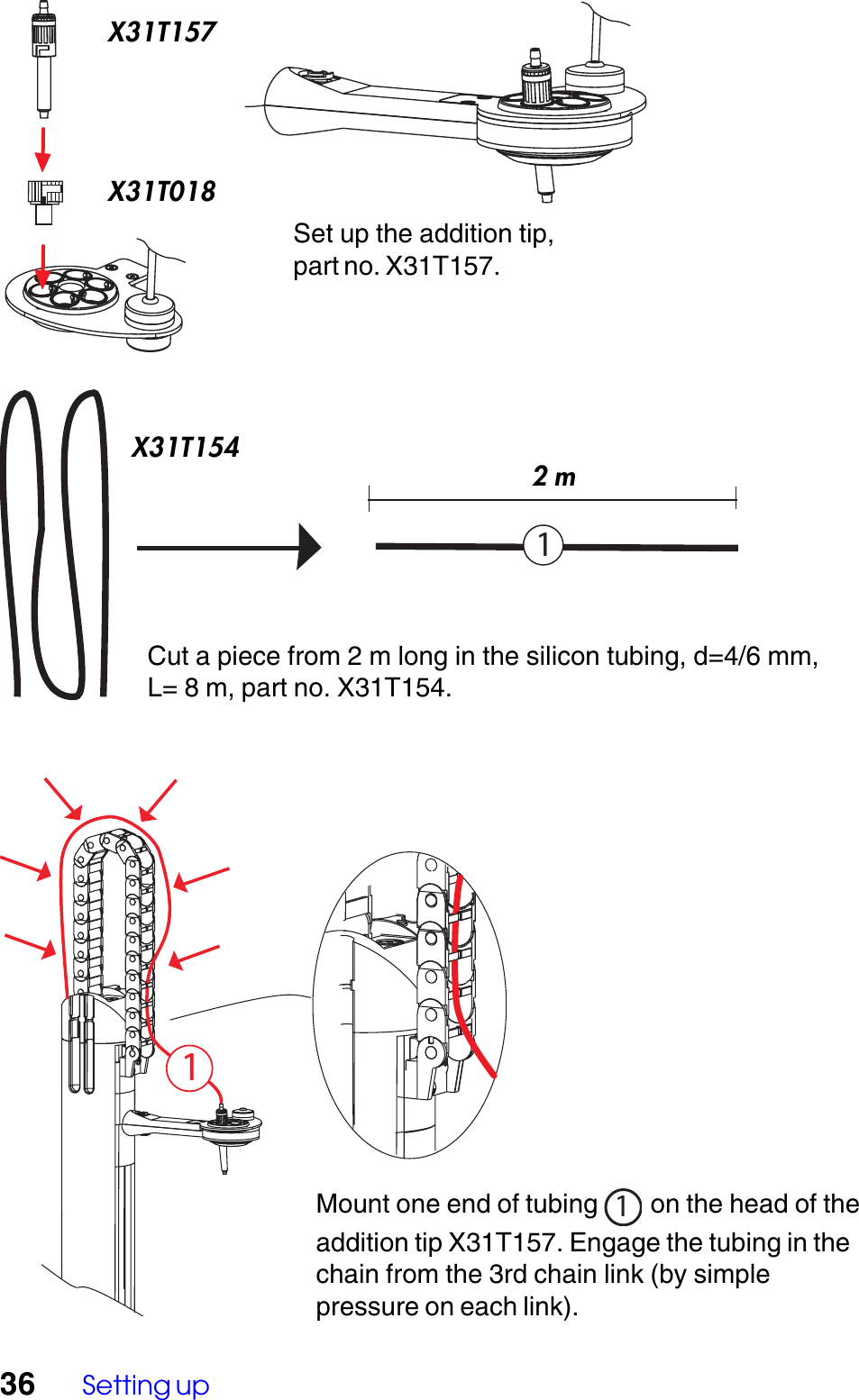 X31T157

X31T018

Set up the addition tip, part no. X31T157.

X31T154

2 m

1

Cut a piece from 2 m long in the silicon tubing, d=4/6 mm, L= 8 m, part no. X31T154.

1

Mount one end of tubing 1 on the head of the addition tip X31T157. Engage the tubing in the chain from the 3rd chain link (by simple pressure on each link).

36 Setting up