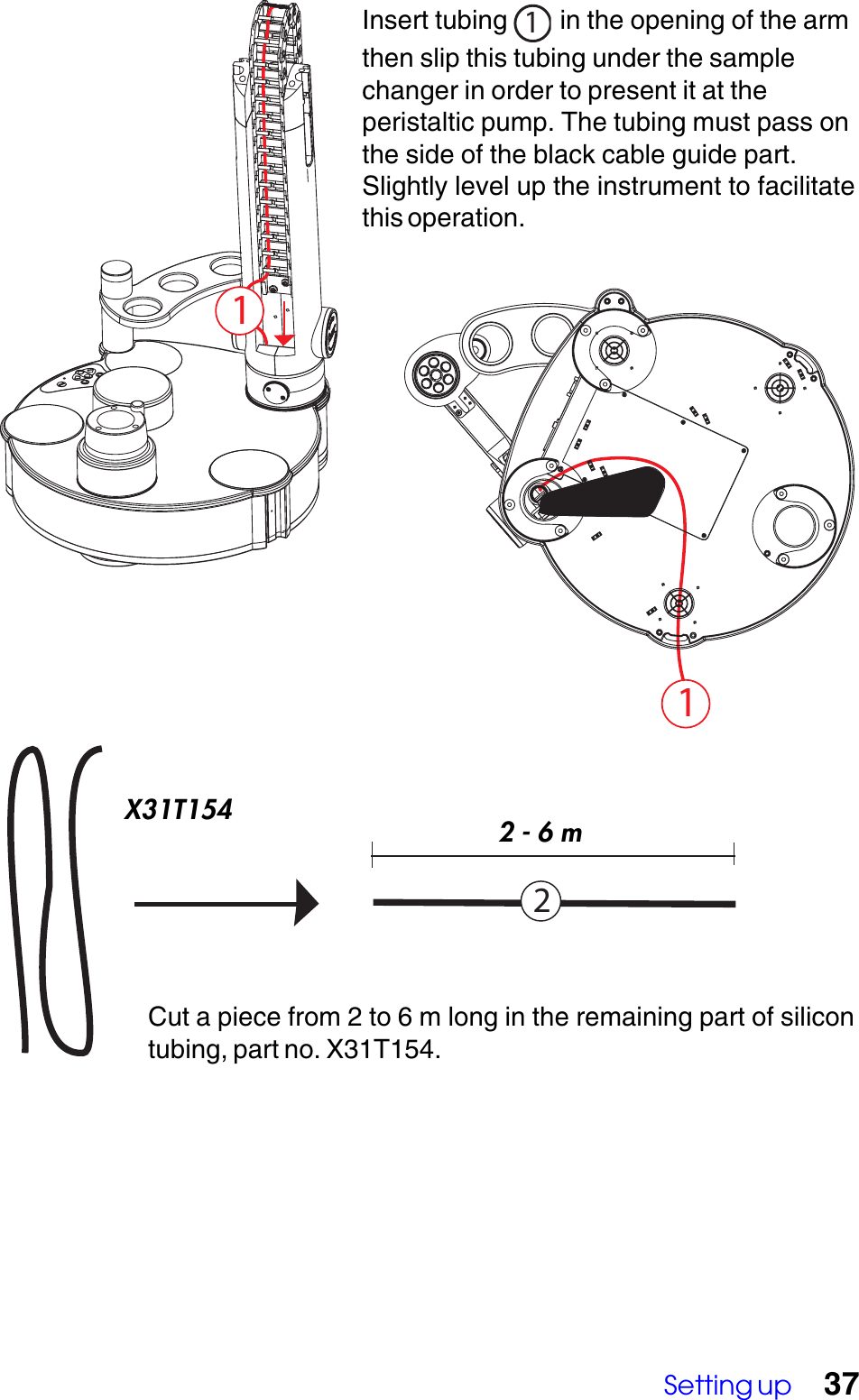 Insert tubing 1 in the opening of the arm then slip this tubing under the sample changer in order to present it at the peristaltic pump. The tubing must pass on the side of the black cable guide part. Slightly level up the instrument to facilitate this operation.

1

1

X31T154

2 - 6 m

2

Cut a piece from 2 to 6 m long in the remaining part of silicon tubing, part no. X31T154.

Setting up 37