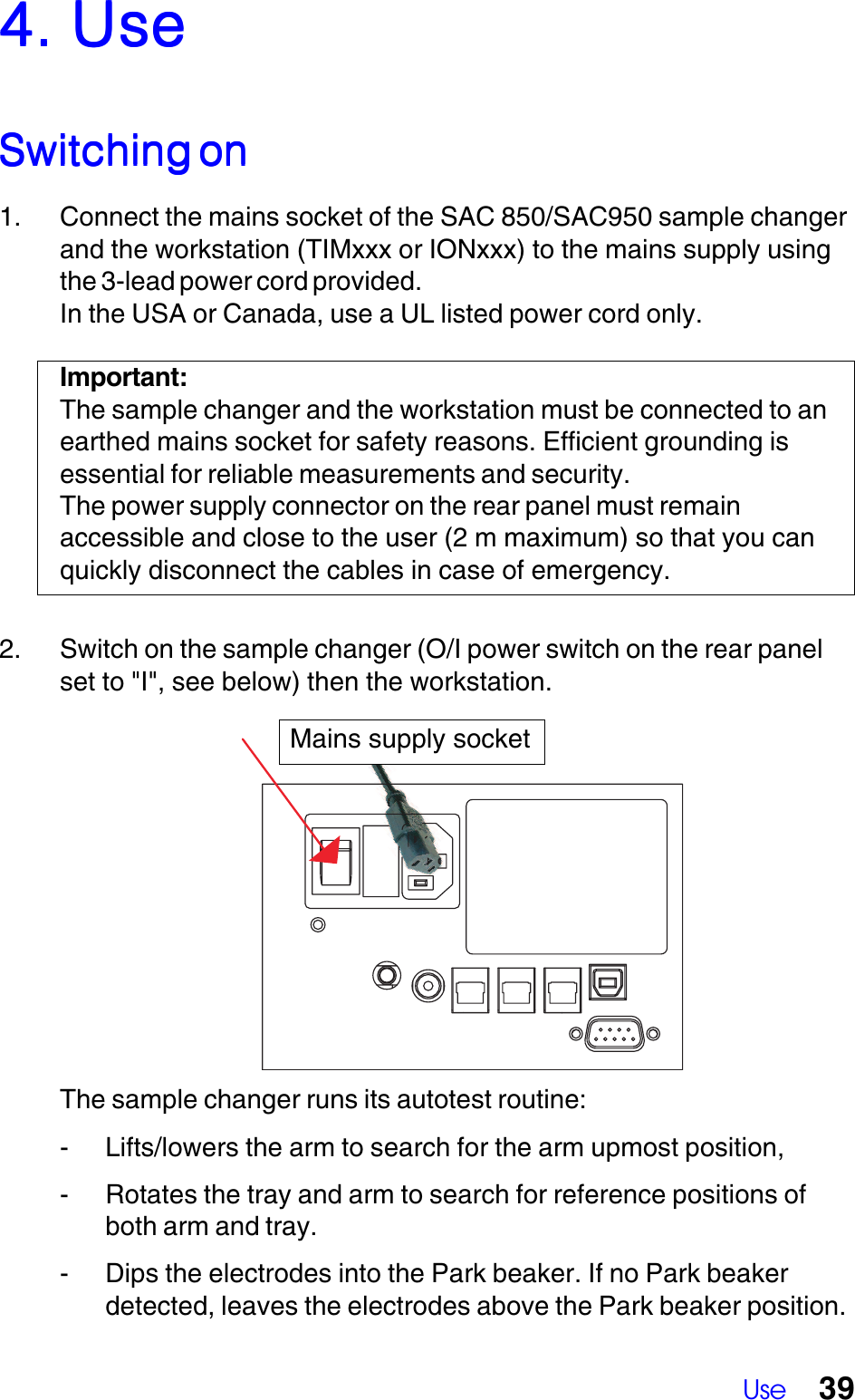 4. Use

Switching on

1. Connect the mains socket of the SAC 850/SAC950 sample changer and the workstation (TIMxxx or IONxxx) to the mains supply using the 3-lead power cord provided.
In the USA or Canada, use a UL listed power cord only.

Important:
The sample changer and the workstation must be connected to an earthed mains socket for safety reasons. Efficient grounding is essential for reliable measurements and security.
The power supply connector on the rear panel must remain accessible and close to the user (2 m maximum) so that you can quickly disconnect the cables in case of emergency.

2. Switch on the sample changer (O/I power switch on the rear panel set to "I", see below) then the workstation.

Mains supply socket

The sample changer runs its autotest routine:

- Lifts/lowers the arm to search for the arm upmost position,

- Rotates the tray and arm to search for reference positions of both arm and tray.

- Dips the electrodes into the Park beaker. If no Park beaker detected, leaves the electrodes above the Park beaker position.

Use 39