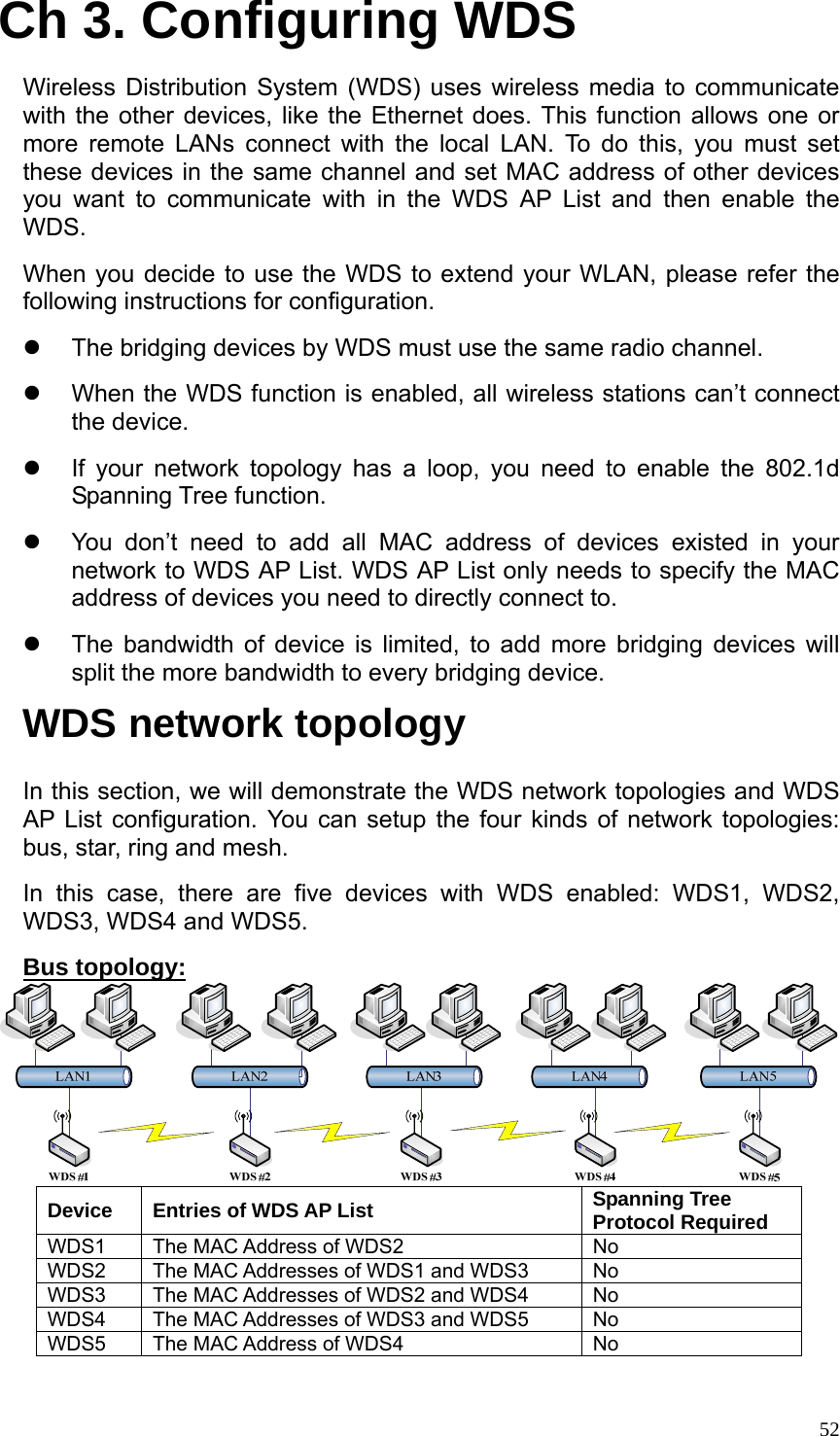 Ch 3. Configuring WDS

Wireless Distribution System (WDS) uses wireless media to communicate with the other devices, like the Ethernet does. This function allows one or more remote LANs connect with the local LAN. To do this, you must set these devices in the same channel and set MAC address of other devices you want to communicate with in the WDS AP List and then enable the WDS.

When you decide to use the WDS to extend your WLAN, please refer the following instructions for configuration.

- The bridging devices by WDS must use the same radio channel.
- When the WDS function is enabled, all wireless stations can’t connect the device.
- If your network topology has a loop, you need to enable the 802.1d Spanning Tree function.
- You don’t need to add all MAC address of devices existed in your network to WDS AP List. WDS AP List only needs to specify the MAC address of devices you need to directly connect to.
- The bandwidth of device is limited, to add more bridging devices will split the more bandwidth to every bridging device.

WDS network topology

In this section, we will demonstrate the WDS network topologies and WDS AP List configuration. You can setup the four kinds of network topologies: bus, star, ring and mesh.

In this case, there are five devices with WDS enabled: WDS1, WDS2, WDS3, WDS4 and WDS5.

Bus topology:

LAN1 LAN2 LAN3 LAN4 LAN5

WDS #1 WDS #2 WDS #3 WDS #4 WDS #5

| Device | Entries of WDS AP List | Spanning Tree Protocol Required |
|---|---|---|
| WDS1 | The MAC Address of WDS2 | No |
| WDS2 | The MAC Addresses of WDS1 and WDS3 | No |
| WDS3 | The MAC Addresses of WDS2 and WDS4 | No |
| WDS4 | The MAC Addresses of WDS3 and WDS5 | No |
| WDS5 | The MAC Address of WDS4 | No |

52