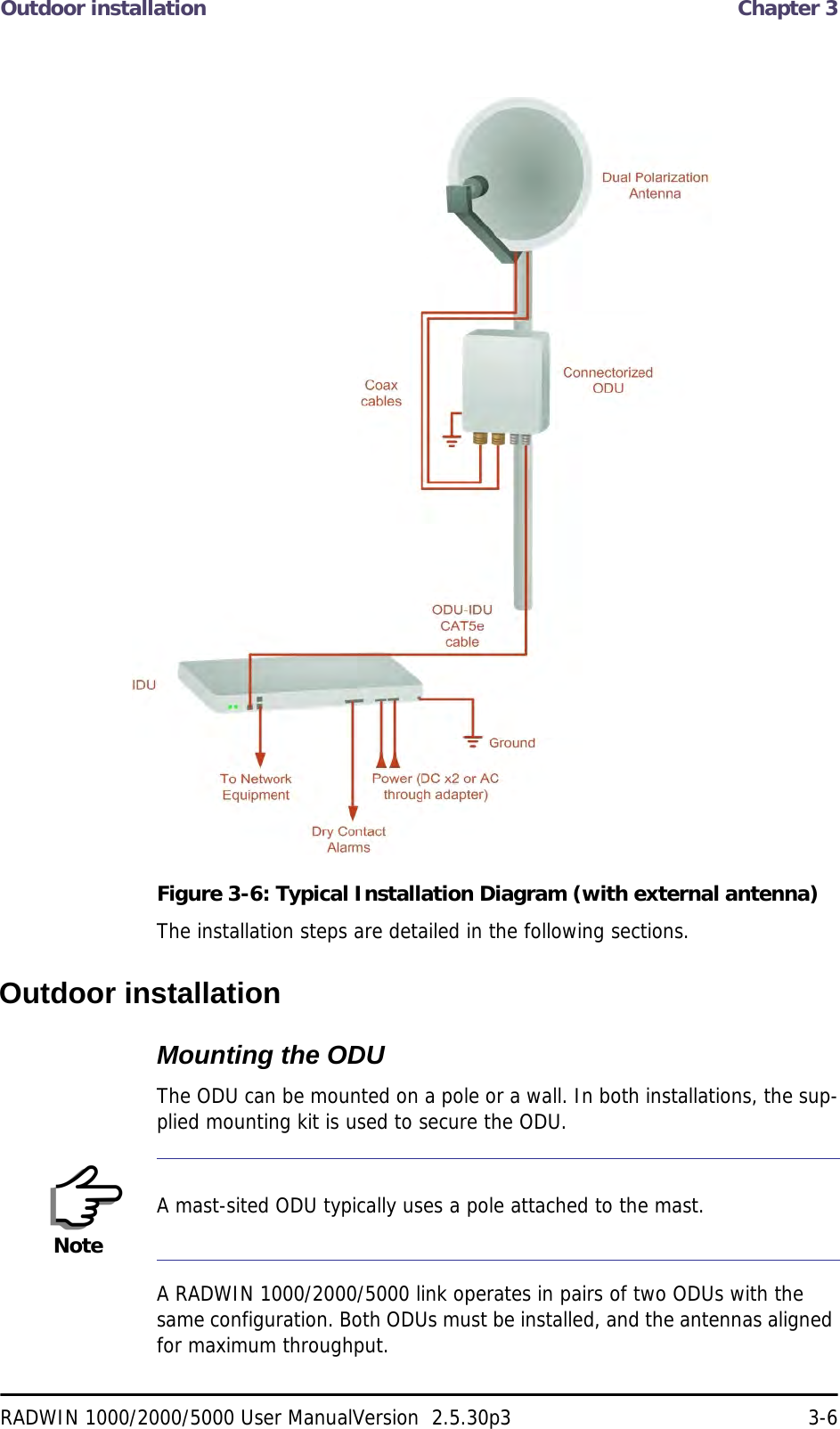 Outdoor installation

Chapter 3

Dual Polarization Antenna

Coax cables

Connectorized ODU

ODU-IDU CAT5e cable

IDU

Ground

To Network Equipment

Power (DC x2 or AC through adapter)

Dry Contact Alarms

Figure 3-6: Typical Installation Diagram (with external antenna)

The installation steps are detailed in the following sections.

Outdoor installation

Mounting the ODU

The ODU can be mounted on a pole or a wall. In both installations, the supplied mounting kit is used to secure the ODU.

Note

A mast-sited ODU typically uses a pole attached to the mast.

A RADWIN 1000/2000/5000 link operates in pairs of two ODUs with the same configuration. Both ODUs must be installed, and the antennas aligned for maximum throughput.

RADWIN 1000/2000/5000 User ManualVersion 2.5.30p3

3-6