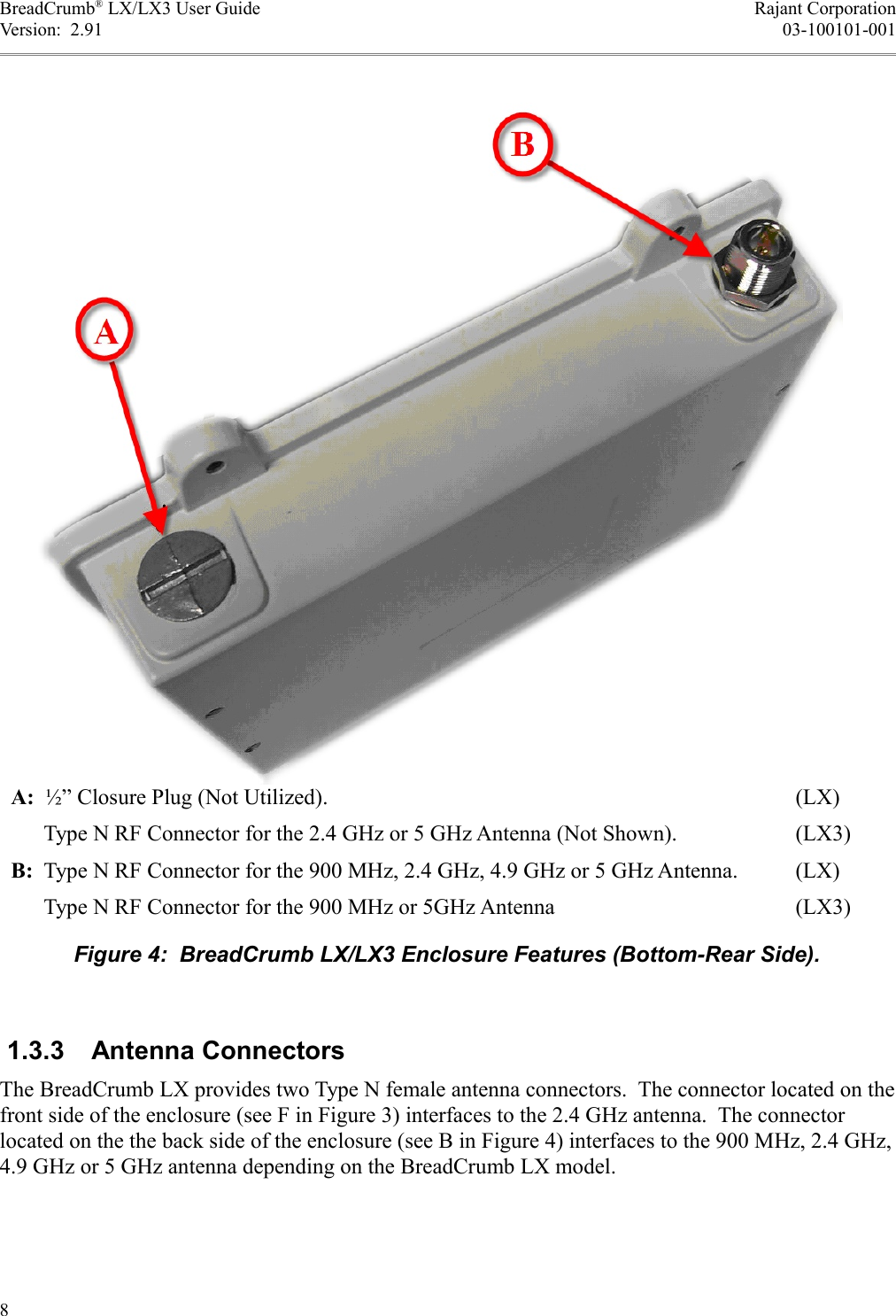 BreadCrumb® LX/LX3 User Guide
Version: 2.91

Rajant Corporation
03-100101-001

B

A

| | | |
|---|---|---|
| A: | ½” Closure Plug (Not Utilized). | (LX) |
| | Type N RF Connector for the 2.4 GHz or 5 GHz Antenna (Not Shown). | (LX3) |
| B: | Type N RF Connector for the 900 MHz, 2.4 GHz, 4.9 GHz or 5 GHz Antenna. | (LX) |
| | Type N RF Connector for the 900 MHz or 5GHz Antenna | (LX3) |

Figure 4: BreadCrumb LX/LX3 Enclosure Features (Bottom-Rear Side).

1.3.3 Antenna Connectors

The BreadCrumb LX provides two Type N female antenna connectors. The connector located on the front side of the enclosure (see F in Figure 3) interfaces to the 2.4 GHz antenna. The connector located on the the back side of the enclosure (see B in Figure 4) interfaces to the 900 MHz, 2.4 GHz, 4.9 GHz or 5 GHz antenna depending on the BreadCrumb LX model.

8