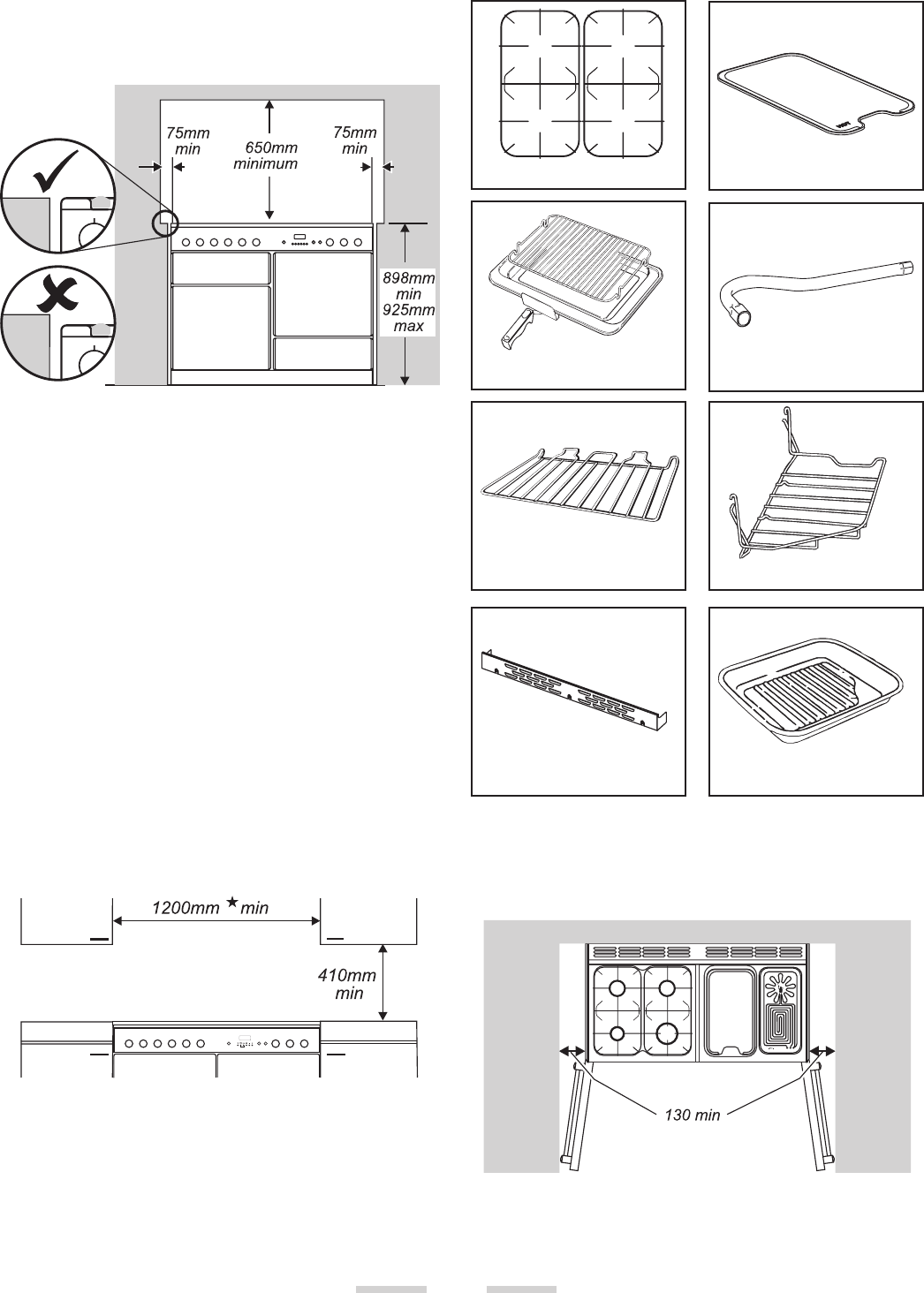 75mm min

650mm minimum

75mm min

898mm min 925mm max

1200mm ★ min

410mm min

130 min