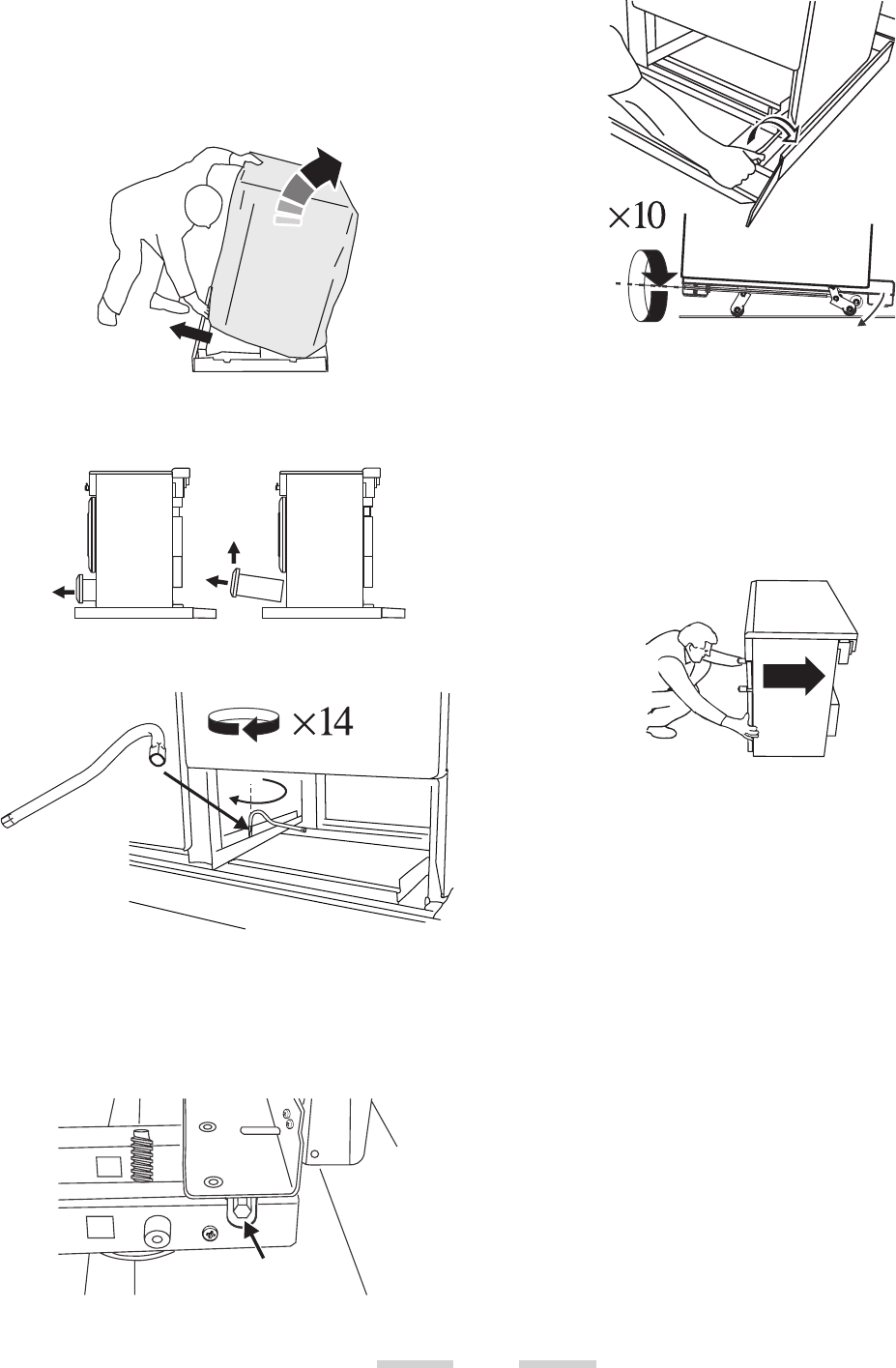 ×10

×14