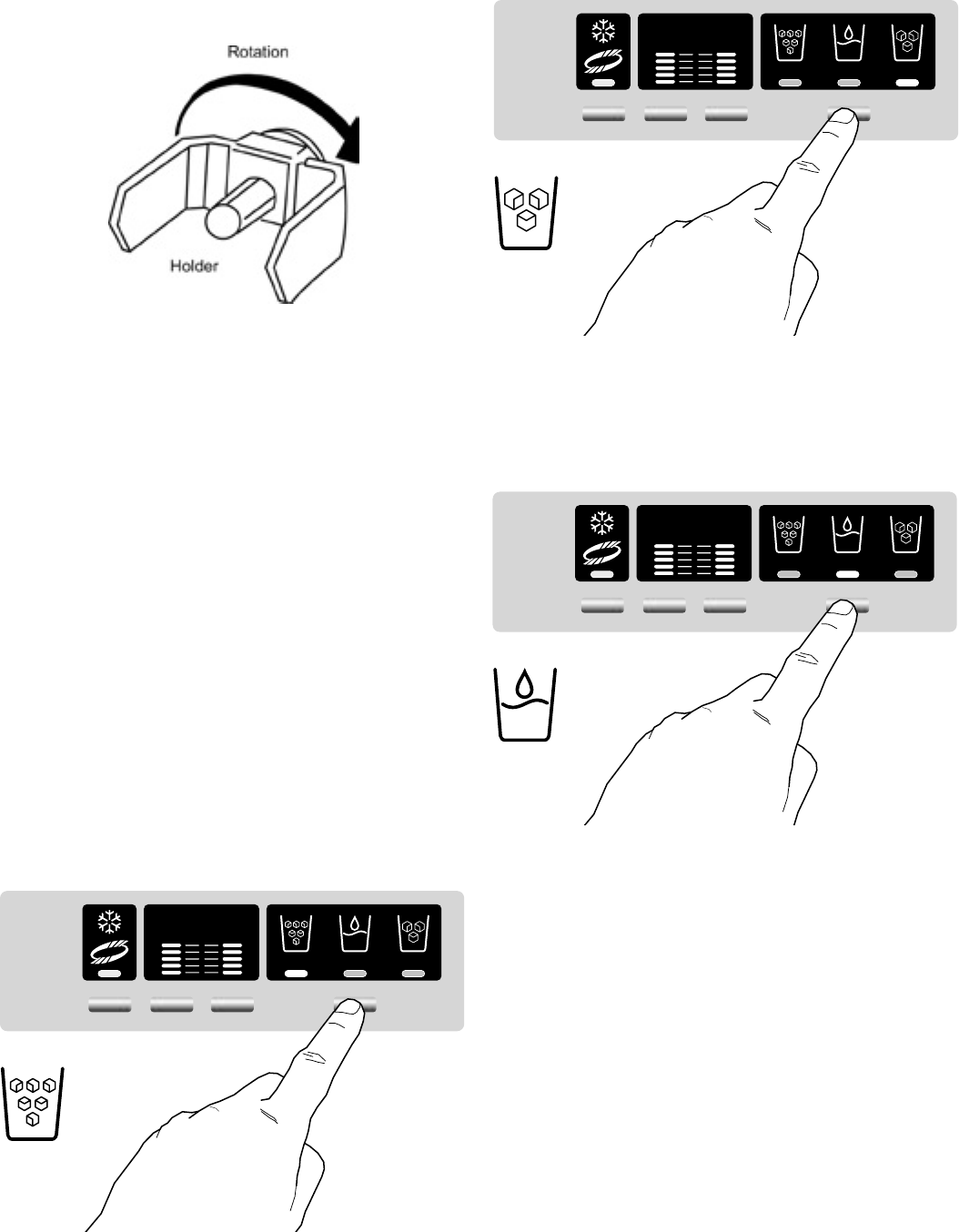 Rotation

Holder