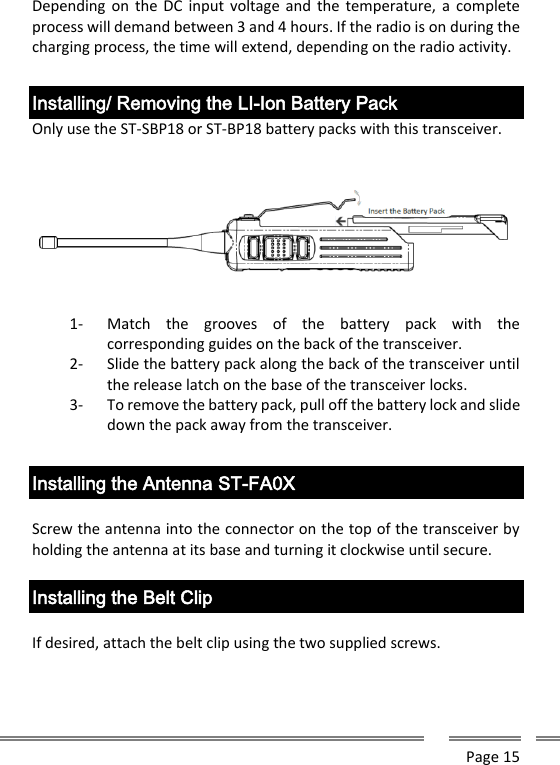 Depending on the DC input voltage and the temperature, a complete process will demand between 3 and 4 hours. If the radio is on during the charging process, the time will extend, depending on the radio activity.

Installing/ Removing the LI-Ion Battery Pack

Only use the ST-SBP18 or ST-BP18 battery packs with this transceiver.

Insert the Battery Pack

1- Match the grooves of the battery pack with the corresponding guides on the back of the transceiver.
2- Slide the battery pack along the back of the transceiver until the release latch on the base of the transceiver locks.
3- To remove the battery pack, pull off the battery lock and slide down the pack away from the transceiver.

Installing the Antenna ST-FA0X

Screw the antenna into the connector on the top of the transceiver by holding the antenna at its base and turning it clockwise until secure.

Installing the Belt Clip

If desired, attach the belt clip using the two supplied screws.

Page 15