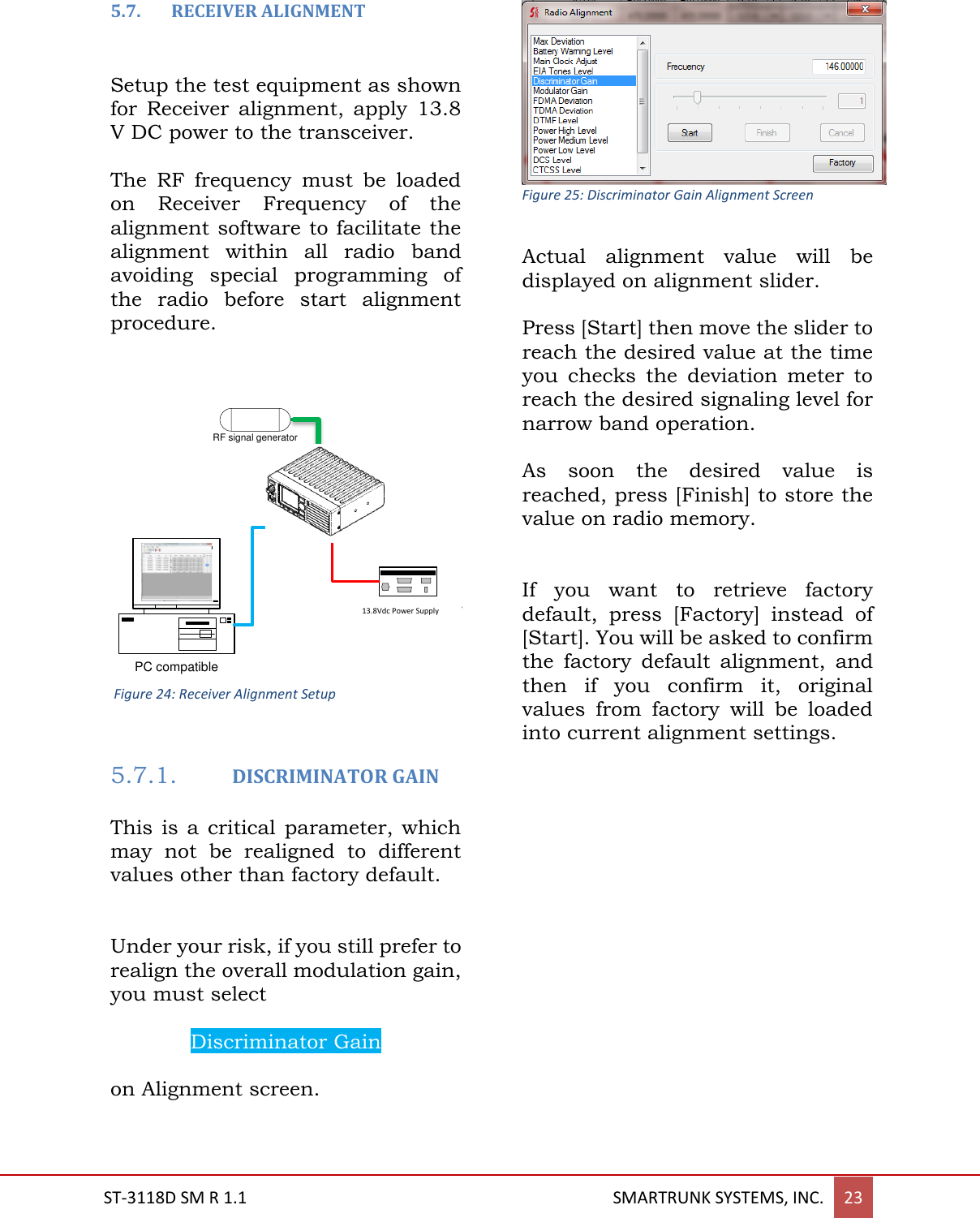 5.7. RECEIVER ALIGNMENT

Setup the test equipment as shown for Receiver alignment, apply 13.8 V DC power to the transceiver.

The RF frequency must be loaded on Receiver Frequency of the alignment software to facilitate the alignment within all radio band avoiding special programming of the radio before start alignment procedure.

RF signal generator

13.8Vdc Power Supply

PC compatible

Figure 24: Receiver Alignment Setup

5.7.1. DISCRIMINATOR GAIN

This is a critical parameter, which may not be realigned to different values other than factory default.

Under your risk, if you still prefer to realign the overall modulation gain, you must select

Discriminator Gain

on Alignment screen.

Radio Alignment

Max Deviation
Battery Warning Level
Main Clock Adjust
EIA Tones Level
Discriminator Gain
Modulator Gain
FDMA Deviation
TDMA Deviation
DTMF Level
Power High Level
Power Medium Level
Power Low Level
DCS Level
CTCSS Level

Frecuency 146.00000

1

Start Finish Cancel

Factory

Figure 25: Discriminator Gain Alignment Screen

Actual alignment value will be displayed on alignment slider.

Press [Start] then move the slider to reach the desired value at the time you checks the deviation meter to reach the desired signaling level for narrow band operation.

As soon the desired value is reached, press [Finish] to store the value on radio memory.

If you want to retrieve factory default, press [Factory] instead of [Start]. You will be asked to confirm the factory default alignment, and then if you confirm it, original values from factory will be loaded into current alignment settings.

ST-3118D SM R 1.1 SMARTRUNK SYSTEMS, INC. 23