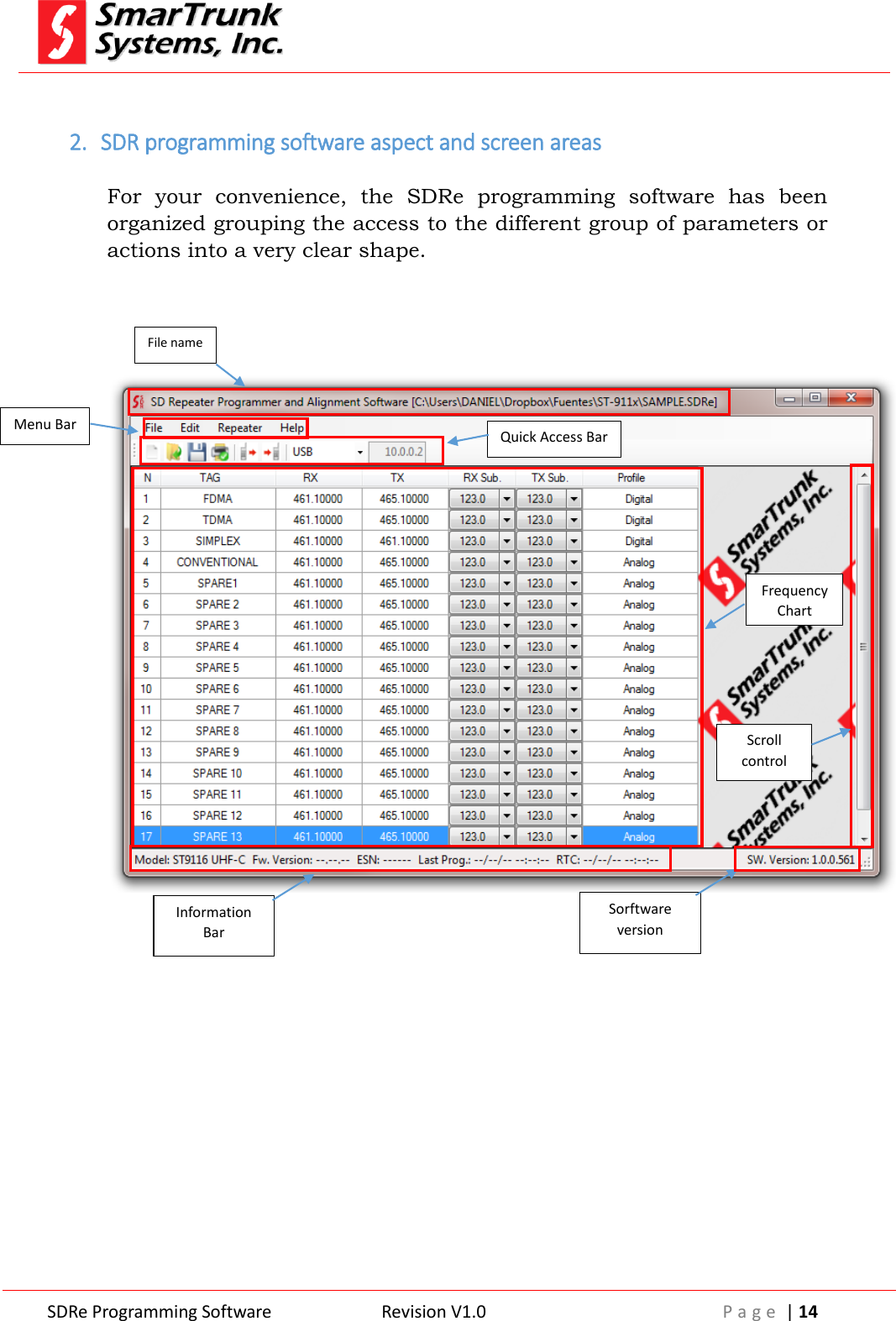 SmarTrunk Systems, Inc.

2. SDR programming software aspect and screen areas

For your convenience, the SDRe programming software has been organized grouping the access to the different group of parameters or actions into a very clear shape.

File name

Menu Bar

SD Repeater Programmer and Alignment Software [C:\Users\DANIEL\Dropbox\Fuentes\ST-911x\SAMPLE.SDRe]

File Edit Repeater Help

Quick Access Bar

USB 10.0.0.2

| N | TAG | RX | TX | RX Sub. | TX Sub. | Profile |
|---|---|---|---|---|---|---|
| 1 | FDMA | 461.10000 | 465.10000 | 123.0 | 123.0 | Digital |
| 2 | TDMA | 461.10000 | 465.10000 | 123.0 | 123.0 | Digital |
| 3 | SIMPLEX | 461.10000 | 461.10000 | 123.0 | 123.0 | Digital |
| 4 | CONVENTIONAL | 461.10000 | 465.10000 | 123.0 | 123.0 | Analog |
| 5 | SPARE1 | 461.10000 | 465.10000 | 123.0 | 123.0 | Analog |
| 6 | SPARE 2 | 461.10000 | 465.10000 | 123.0 | 123.0 | Analog |
| 7 | SPARE 3 | 461.10000 | 465.10000 | 123.0 | 123.0 | Analog |
| 8 | SPARE 4 | 461.10000 | 465.10000 | 123.0 | 123.0 | Analog |
| 9 | SPARE 5 | 461.10000 | 465.10000 | 123.0 | 123.0 | Analog |
| 10 | SPARE 6 | 461.10000 | 465.10000 | 123.0 | 123.0 | Analog |
| 11 | SPARE 7 | 461.10000 | 465.10000 | 123.0 | 123.0 | Analog |
| 12 | SPARE 8 | 461.10000 | 465.10000 | 123.0 | 123.0 | Analog |
| 13 | SPARE 9 | 461.10000 | 465.10000 | 123.0 | 123.0 | Analog |
| 14 | SPARE 10 | 461.10000 | 465.10000 | 123.0 | 123.0 | Analog |
| 15 | SPARE 11 | 461.10000 | 465.10000 | 123.0 | 123.0 | Analog |
| 16 | SPARE 12 | 461.10000 | 465.10000 | 123.0 | 123.0 | Analog |
| 17 | SPARE 13 | 461.10000 | 465.10000 | 123.0 | 123.0 | Analog |

SmarTrunk Systems, Inc.

Frequency Chart

SmarTrunk Systems, Inc.

Scroll control

SmarTrunk Systems, Inc.

Model: ST9116 UHF-C Fw. Version: --.--.-- ESN: ------ Last Prog.: --/--/-- --:--:-- RTC: --/--/-- --:--:--

SW. Version: 1.0.0.561

Information Bar

Sorftware version

SDRe Programming Software Revision V1.0 Page | 14