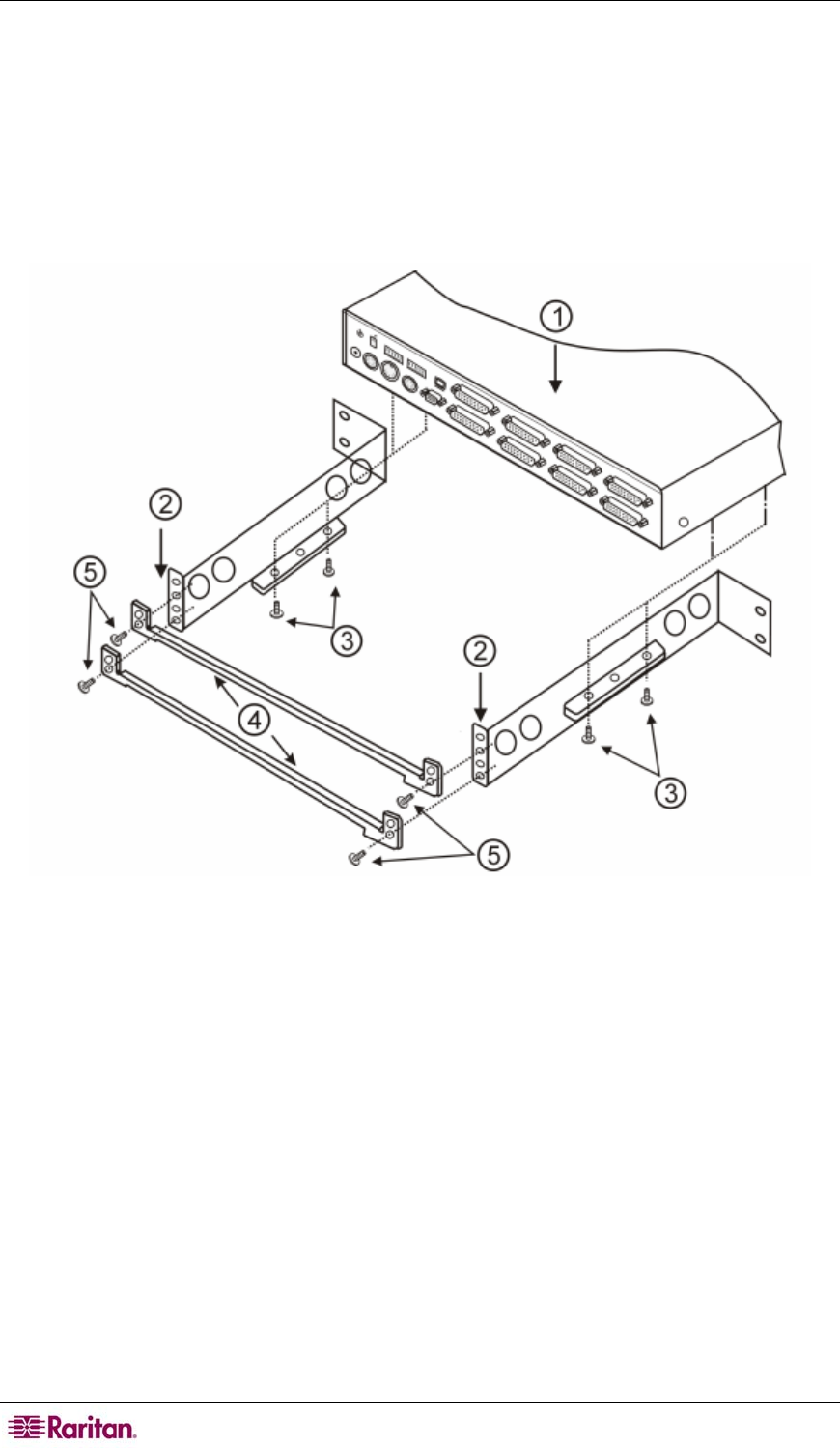 1
2
5
3
2
4
3
5

Raritan.