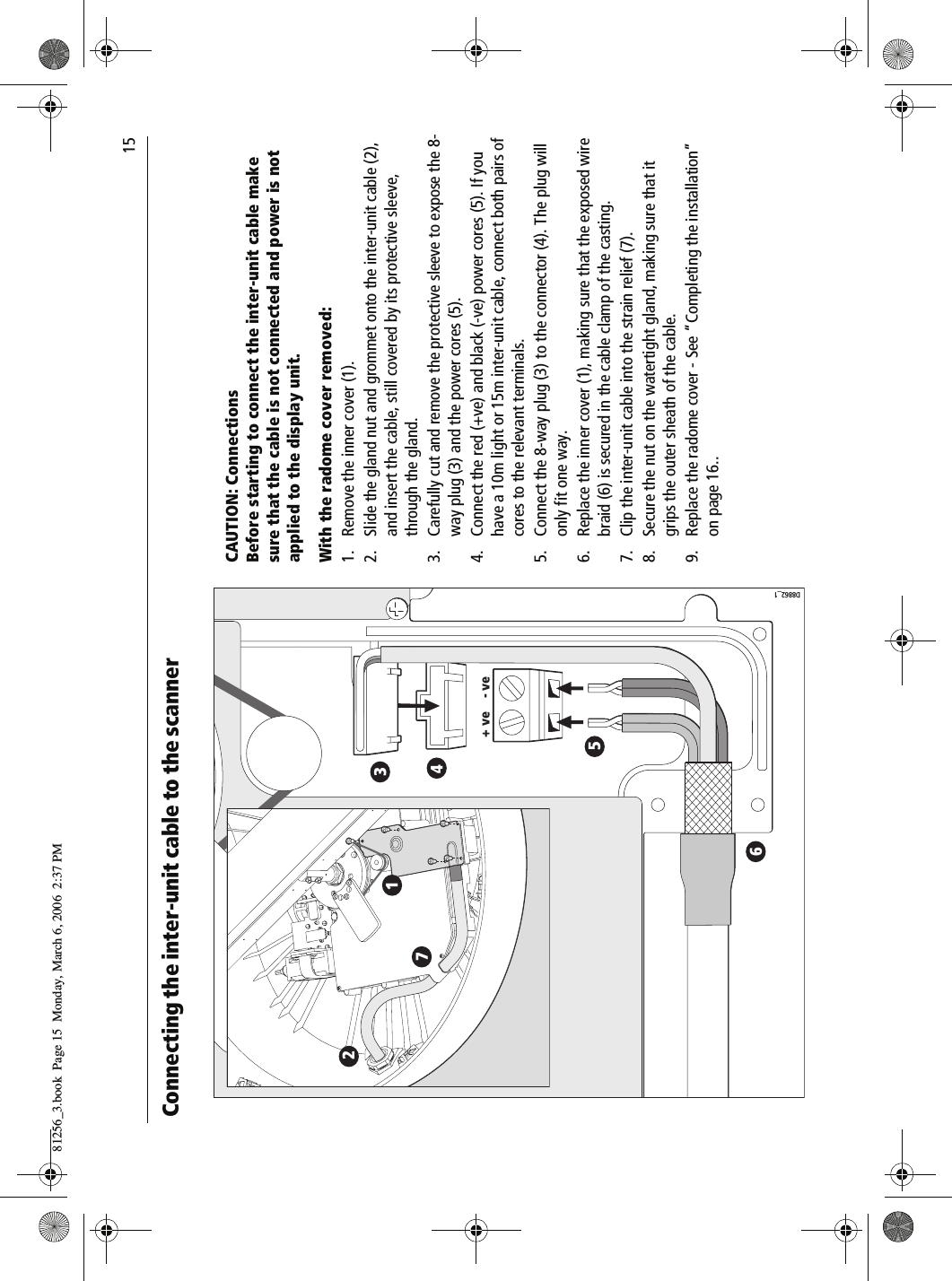 81256_3.book Page 15 Monday, March 6, 2006 2:37 PM

15

Connecting the inter-unit cable to the scanner

2
7
1
3
4
+ ve - ve
5
6
D8862_1

CAUTION: Connections
Before starting to connect the inter-unit cable make sure that the cable is not connected and power is not applied to the display unit.

With the radome cover removed:
1. Remove the inner cover (1).
2. Slide the gland nut and grommet onto the inter-unit cable (2), and insert the cable, still covered by its protective sleeve, through the gland.
3. Carefully cut and remove the protective sleeve to expose the 8-way plug (3) and the power cores (5).
4. Connect the red (+ve) and black (-ve) power cores (5). If you have a 10m light or 15m inter-unit cable, connect both pairs of cores to the relevant terminals.
5. Connect the 8-way plug (3) to the connector (4). The plug will only fit one way.
6. Replace the inner cover (1), making sure that the exposed wire braid (6) is secured in the cable clamp of the casting.
7. Clip the inter-unit cable into the strain relief (7).
8. Secure the nut on the watertight gland, making sure that it grips the outer sheath of the cable.
9. Replace the radome cover - See “Completing the installation” on page 16..