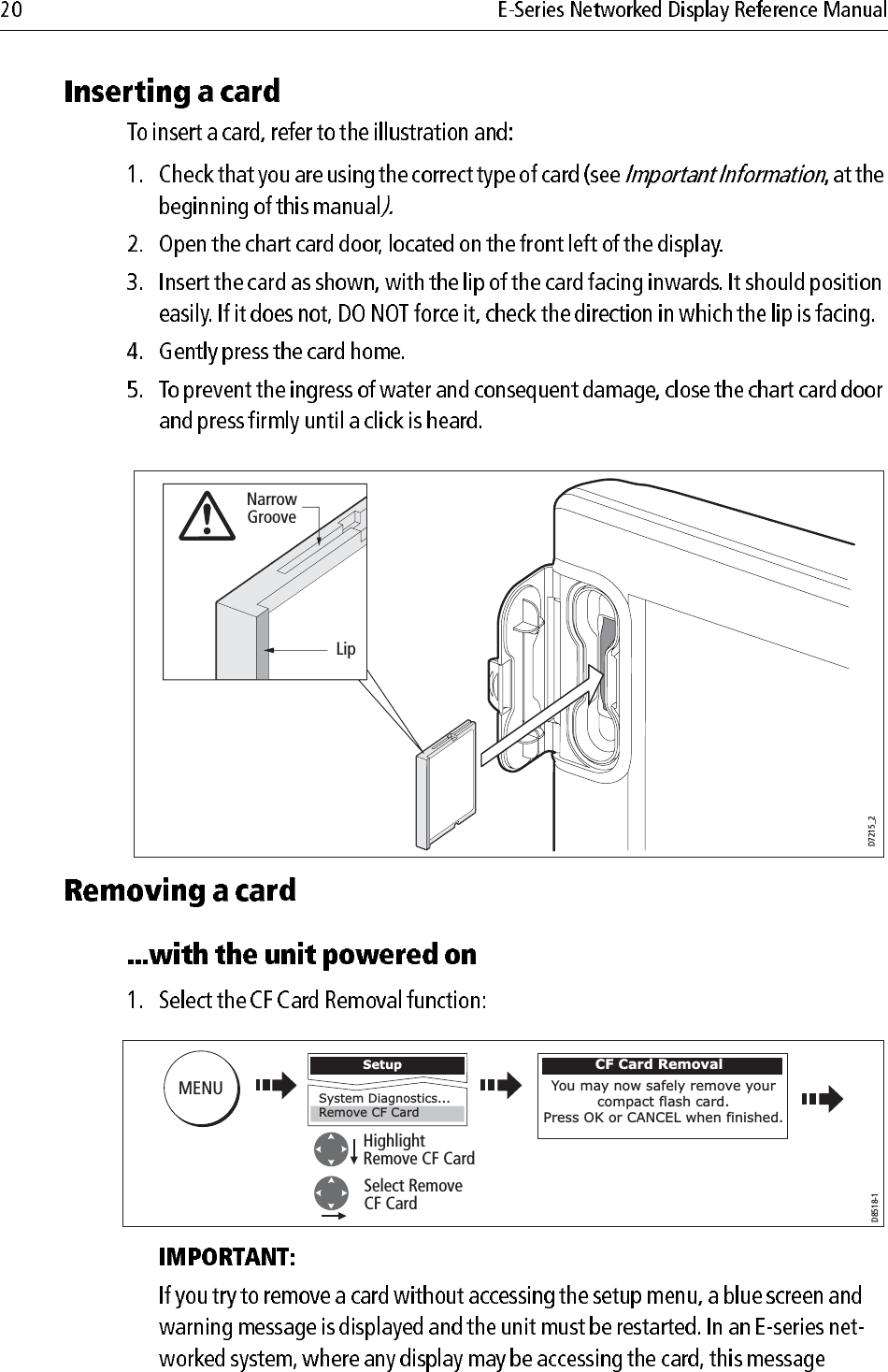 20 E-Series Networked Display Reference Manual

Inserting a card

To insert a card, refer to the illustration and:

1. Check that you are using the correct type of card (see Important Information, at the beginning of this manual).

2. Open the chart card door, located on the front left of the display.

3. Insert the card as shown, with the lip of the card facing inwards. It should position easily. If it does not, DO NOT force it, check the direction in which the lip is facing.

4. Gently press the card home.

5. To prevent the ingress of water and consequent damage, close the chart card door and press firmly until a click is heard.

Narrow Groove

Lip

D7215_2

Removing a card

...with the unit powered on

1. Select the CF Card Removal function:

MENU

Setup

System Diagnostics...
Remove CF Card

Highlight Remove CF Card

Select Remove CF Card

CF Card Removal

You may now safely remove your compact flash card.
Press OK or CANCEL when finished.

D8518-1

IMPORTANT:

If you try to remove a card without accessing the setup menu, a blue screen and warning message is displayed and the unit must be restarted. In an E-series networked system, where any display may be accessing the card, this message