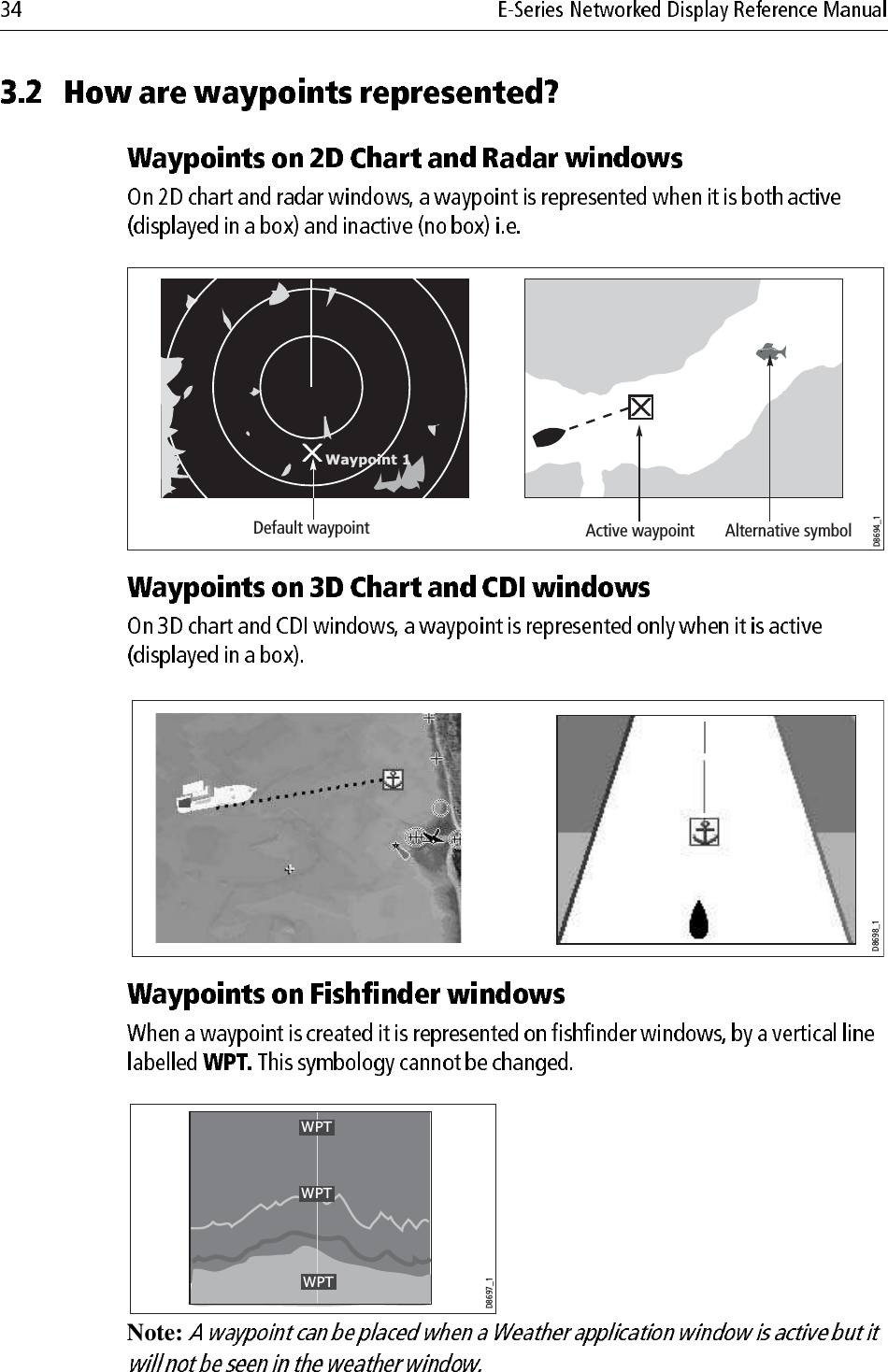 34 E-Series Networked Display Reference Manual

3.2 How are waypoints represented?

Waypoints on 2D Chart and Radar windows

On 2D chart and radar windows, a waypoint is represented when it is both active (displayed in a box) and inactive (no box) i.e.

Waypoint 1

Default waypoint

Active waypoint

Alternative symbol

D8694_1

Waypoints on 3D Chart and CDI windows

On 3D chart and CDI windows, a waypoint is represented only when it is active (displayed in a box).

D8698_1

Waypoints on Fishfinder windows

When a waypoint is created it is represented on fishfinder windows, by a vertical line labelled WPT. This symbology cannot be changed.

WPT

WPT

WPT

D8697_1

Note: A waypoint can be placed when a Weather application window is active but it will not be seen in the weather window.