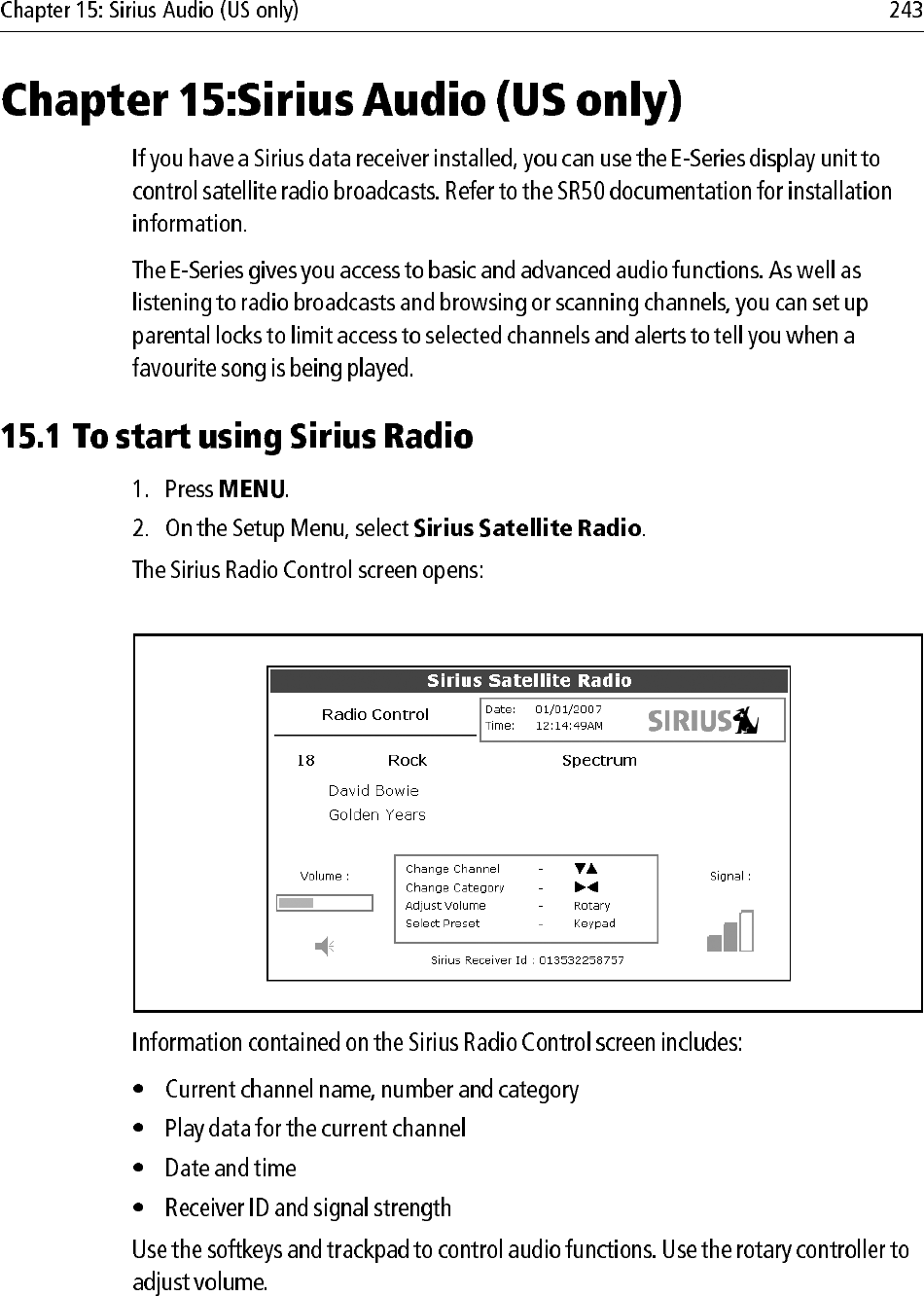 Chapter 15: Sirius Audio (US only) 243

Chapter 15:Sirius Audio (US only)

If you have a Sirius data receiver installed, you can use the E-Series display unit to control satellite radio broadcasts. Refer to the SR50 documentation for installation information.

The E-Series gives you access to basic and advanced audio functions. As well as listening to radio broadcasts and browsing or scanning channels, you can set up parental locks to limit access to selected channels and alerts to tell you when a favourite song is being played.

15.1 To start using Sirius Radio

1. Press MENU.
2. On the Setup Menu, select Sirius Satellite Radio.

The Sirius Radio Control screen opens:

Sirius Satellite Radio

Radio Control

Date: 01/01/2007
Time: 12:14:49AM

SIRIUS

18 Rock Spectrum

David Bowie
Golden Years

Volume :

Change Channel - ▼▲
Change Category - ▶◀
Adjust Volume - Rotary
Select Preset - Keypad

Signal :

Sirius Receiver Id : 013532258757

Information contained on the Sirius Radio Control screen includes:

• Current channel name, number and category
• Play data for the current channel
• Date and time
• Receiver ID and signal strength

Use the softkeys and trackpad to control audio functions. Use the rotary controller to adjust volume.